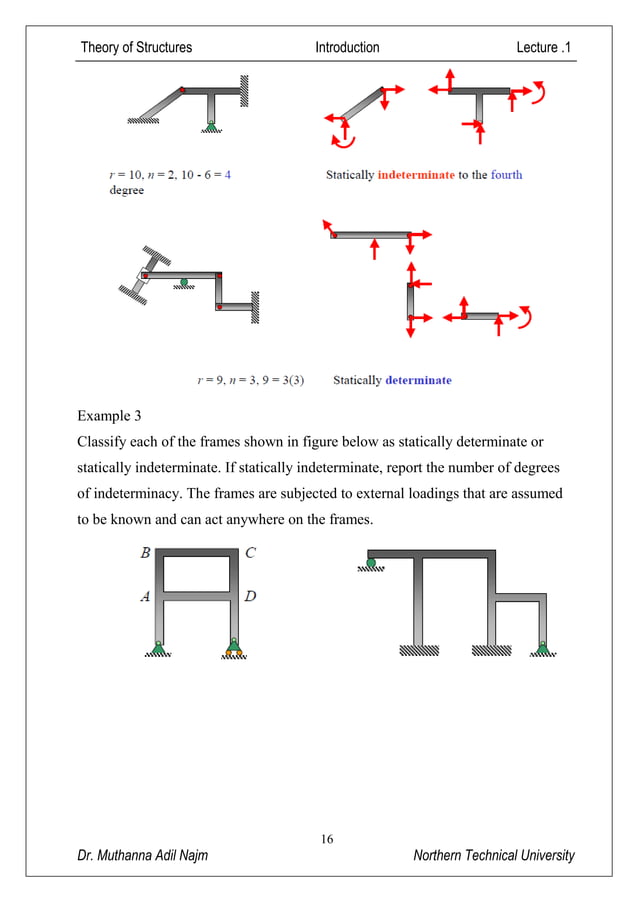 Theory of Structures Introduction Lecture .1

$r = 10$, $n = 2$, $10 - 6 = 4$ degree

Statically indeterminate to the fourth

$r = 9$, $n = 3$, $9 = 3(3)$ Statically determinate

Example 3

Classify each of the frames shown in figure below as statically determinate or statically indeterminate. If statically indeterminate, report the number of degrees of indeterminacy. The frames are subjected to external loadings that are assumed to be known and can act anywhere on the frames.

B C
A D

16

Dr. Muthanna Adil Najm Northern Technical University