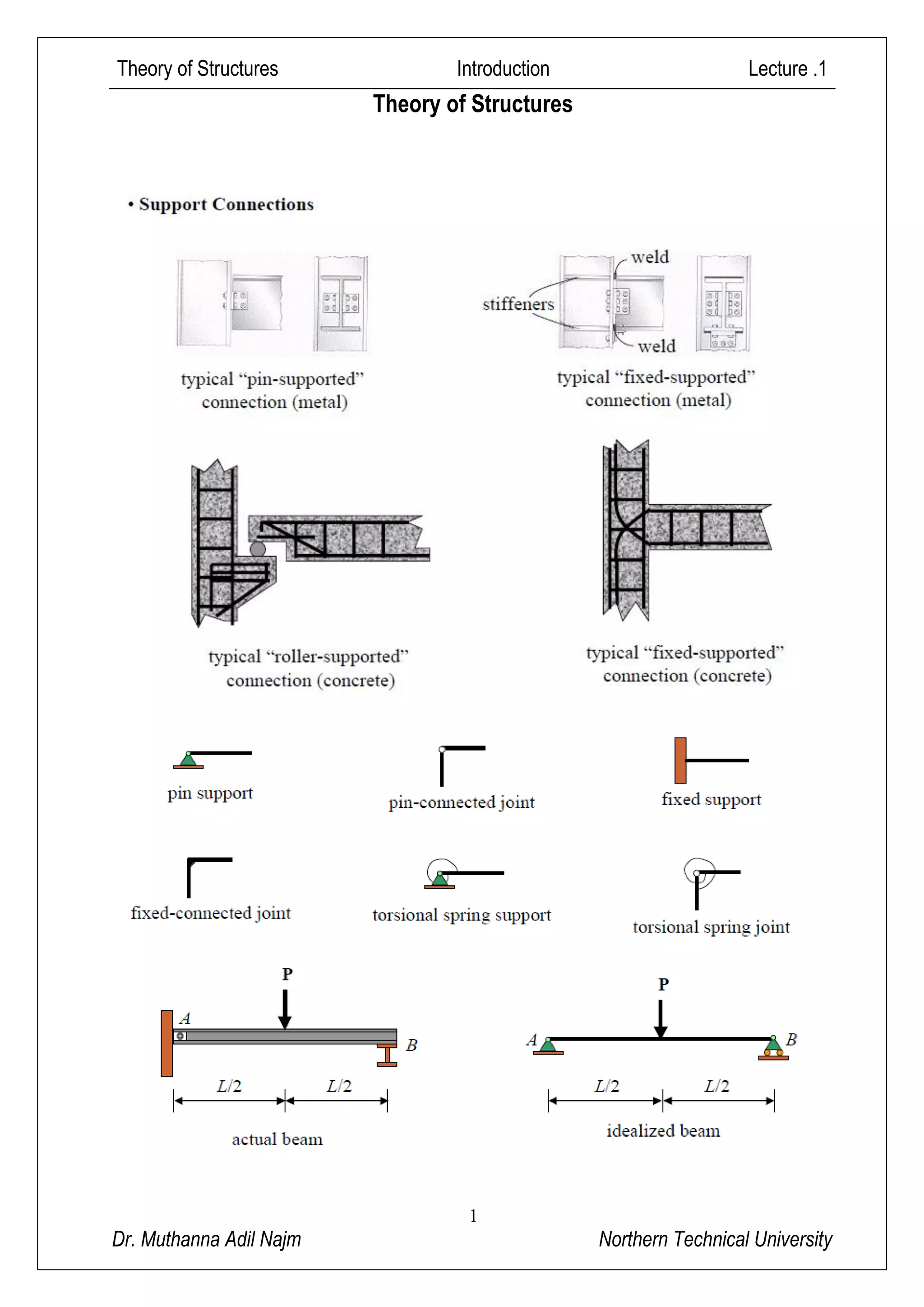 Theory of Structures Introduction Lecture .1

Theory of Structures

• Support Connections

typical "pin-supported" connection (metal)

weld
stiffeners
weld

typical "fixed-supported" connection (metal)

typical "roller-supported" connection (concrete)

typical "fixed-supported" connection (concrete)

pin support

pin-connected joint

fixed support

fixed-connected joint

torsional spring support

torsional spring joint

P
A
B
$L/2$ $L/2$
actual beam

P
A
B
$L/2$ $L/2$
idealized beam

1

Dr. Muthanna Adil Najm Northern Technical University