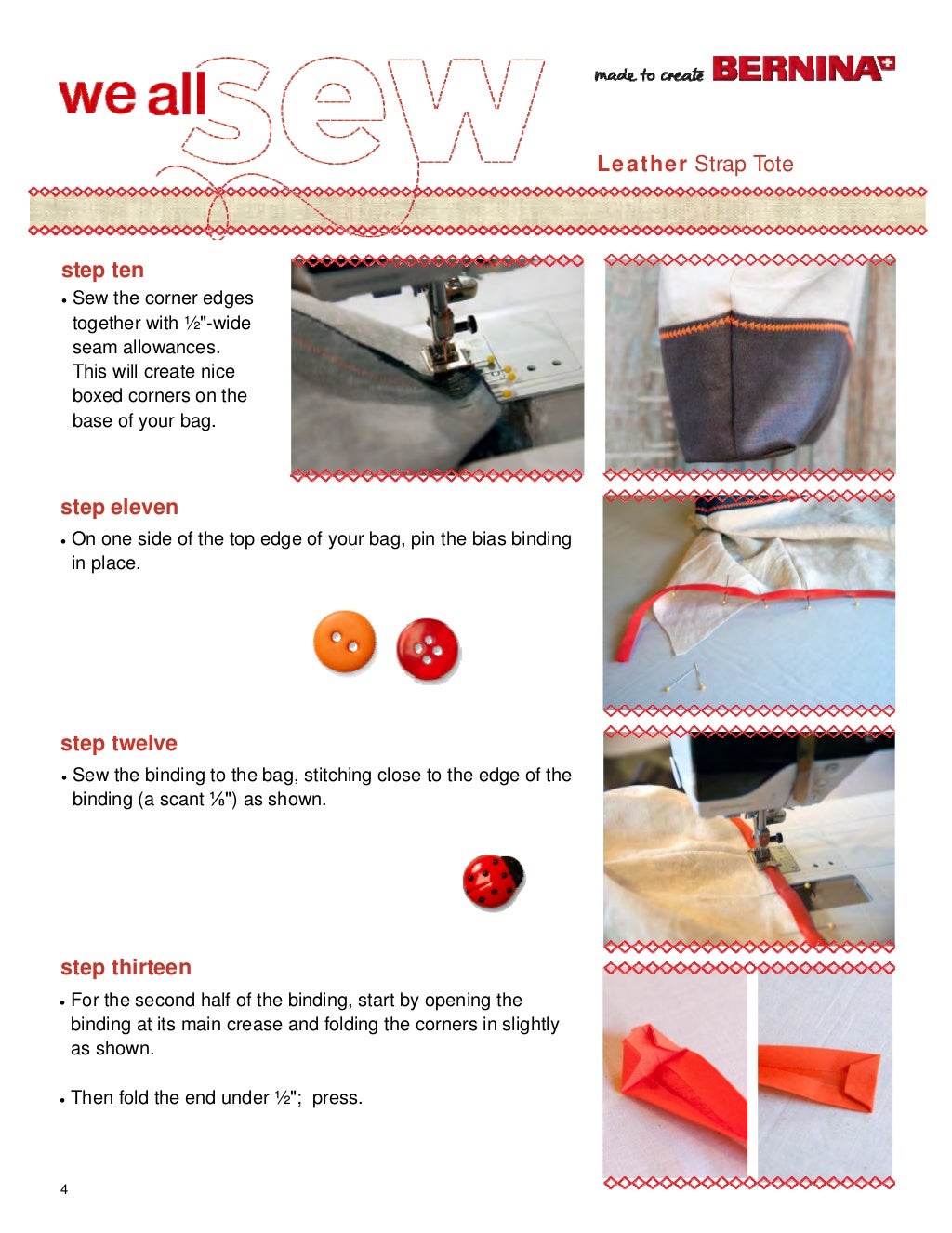 we all sew

made to create BERNINA

Leather Strap Tote

step ten

• Sew the corner edges together with ½"-wide seam allowances. This will create nice boxed corners on the base of your bag.

step eleven

• On one side of the top edge of your bag, pin the bias binding in place.

step twelve

• Sew the binding to the bag, stitching close to the edge of the binding (a scant ⅛") as shown.

step thirteen

• For the second half of the binding, start by opening the binding at its main crease and folding the corners in slightly as shown.

• Then fold the end under ½"; press.

4