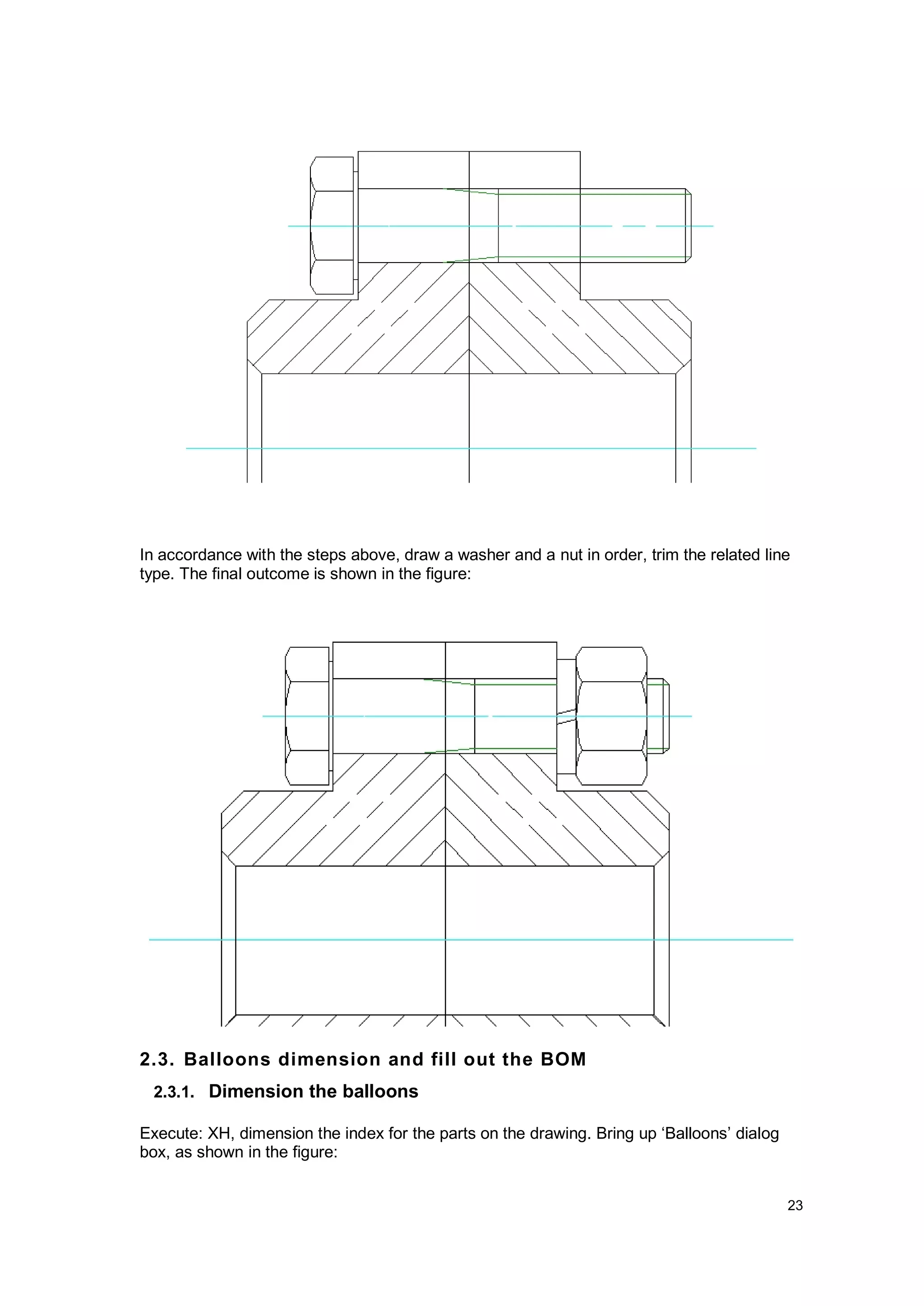 In accordance with the steps above, draw a washer and a nut in order, trim the related line type. The final outcome is shown in the figure:

2.3. Balloons dimension and fill out the BOM

2.3.1. Dimension the balloons

Execute: XH, dimension the index for the parts on the drawing. Bring up ‘Balloons’ dialog box, as shown in the figure:

23