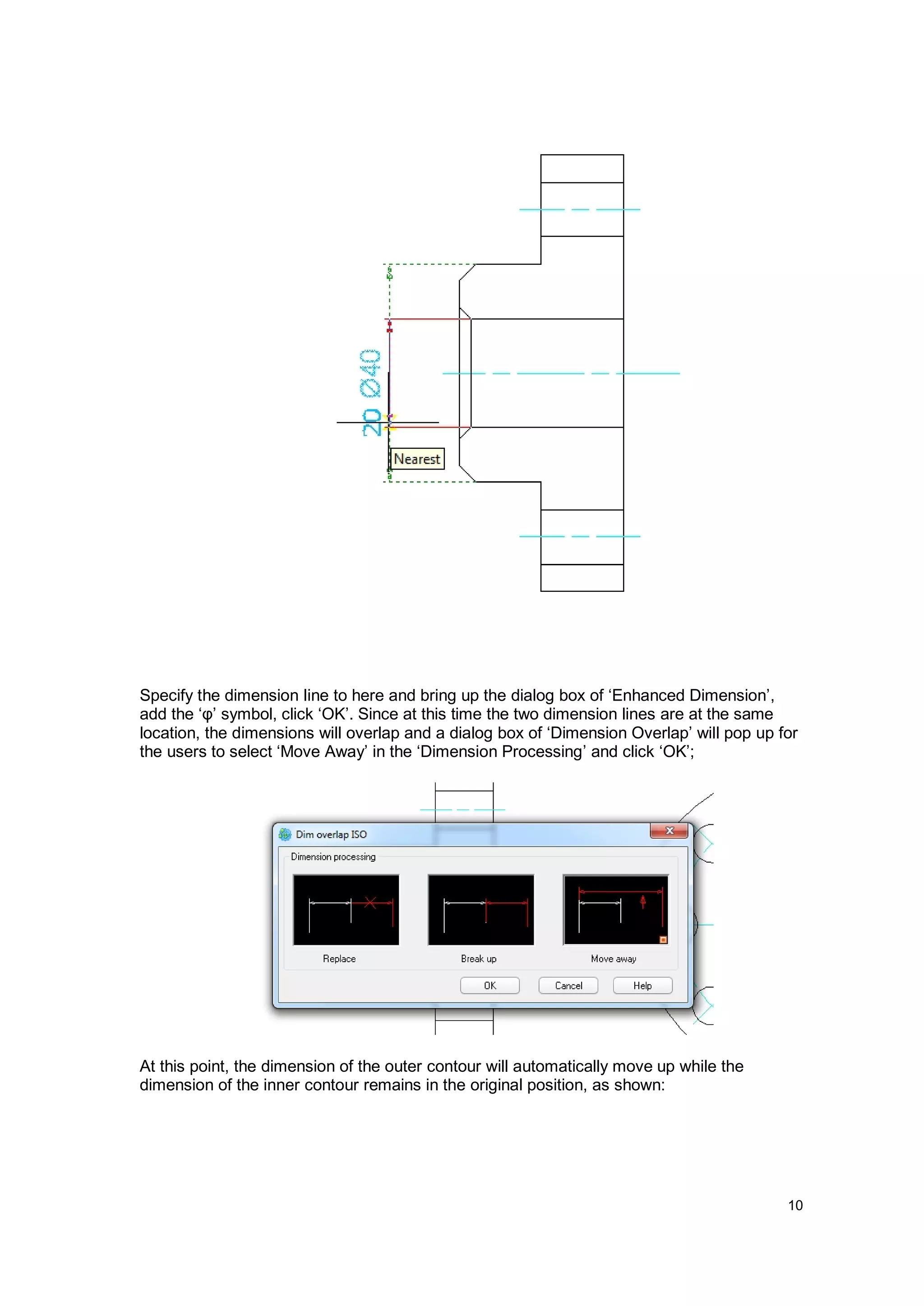 20 Ø40

Nearest

Specify the dimension line to here and bring up the dialog box of ‘Enhanced Dimension’, add the ‘φ’ symbol, click ‘OK’. Since at this time the two dimension lines are at the same location, the dimensions will overlap and a dialog box of ‘Dimension Overlap’ will pop up for the users to select ‘Move Away’ in the ‘Dimension Processing’ and click ‘OK’;

Dim overlap ISO

Dimension processing

Replace

Break up

Move away

OK

Cancel

Help

At this point, the dimension of the outer contour will automatically move up while the dimension of the inner contour remains in the original position, as shown:

10