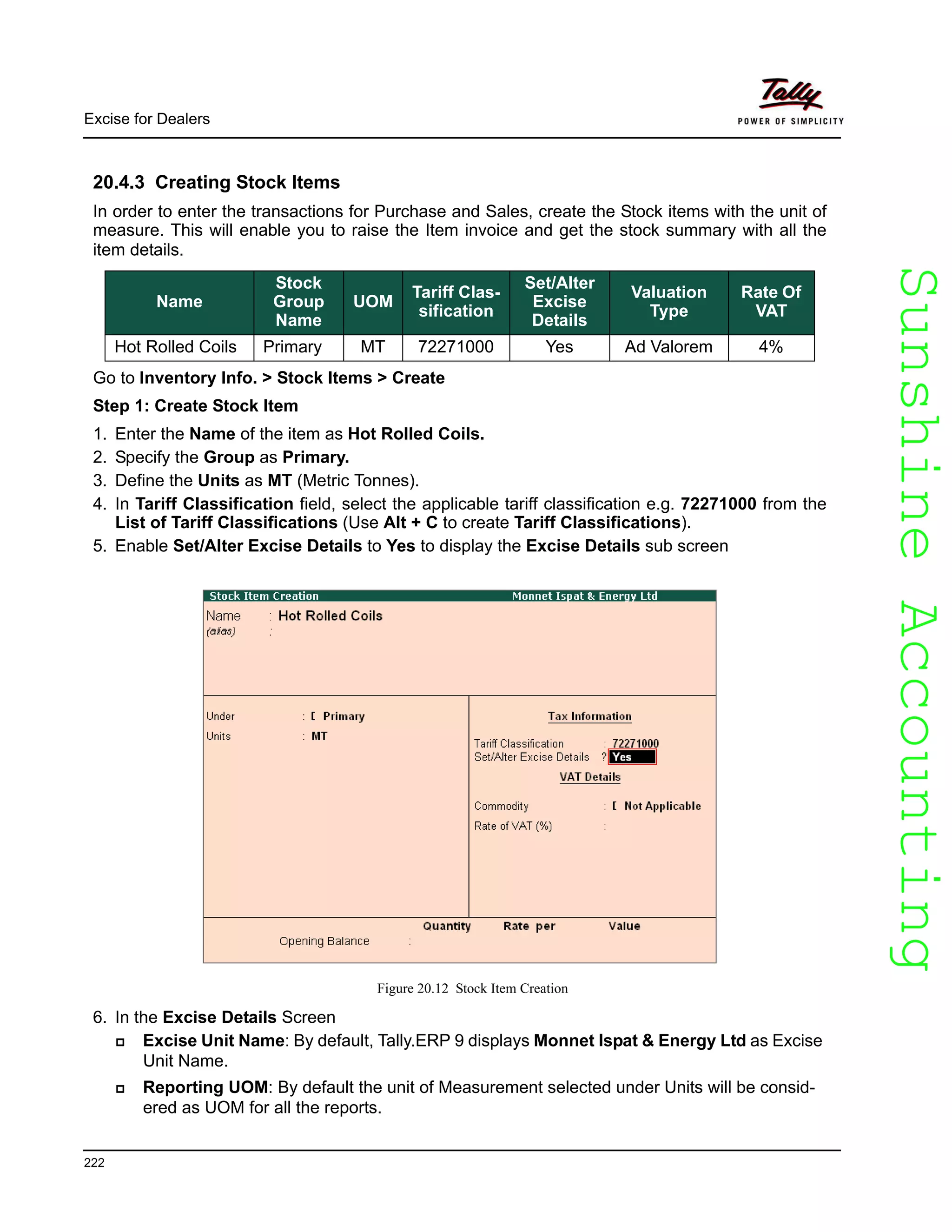 Excise for Dealers

Tally
POWER OF SIMPLICITY

20.4.3 Creating Stock Items

In order to enter the transactions for Purchase and Sales, create the Stock items with the unit of measure. This will enable you to raise the Item invoice and get the stock summary with all the item details.

| Name | Stock Group Name | UOM | Tariff Classification | Set/Alter Excise Details | Valuation Type | Rate Of VAT |
|---|---|---|---|---|---|---|
| Hot Rolled Coils | Primary | MT | 72271000 | Yes | Ad Valorem | 4% |

Go to Inventory Info. > Stock Items > Create

Step 1: Create Stock Item

1. Enter the Name of the item as Hot Rolled Coils.
2. Specify the Group as Primary.
3. Define the Units as MT (Metric Tonnes).
4. In Tariff Classification field, select the applicable tariff classification e.g. 72271000 from the List of Tariff Classifications (Use Alt + C to create Tariff Classifications).
5. Enable Set/Alter Excise Details to Yes to display the Excise Details sub screen

Stock Item Creation Monnet Ispat & Energy Ltd
Name : Hot Rolled Coils
(alias) :

Under : [ Primary
Units : MT

Tax Information
Tariff Classification : 72271000
Set/Alter Excise Details ? Yes
VAT Details
Commodity : [ Not Applicable
Rate of VAT (%) :

Quantity Rate per Value
Opening Balance :

Figure 20.12 Stock Item Creation

6. In the Excise Details Screen
Excise Unit Name: By default, Tally.ERP 9 displays Monnet Ispat & Energy Ltd as Excise Unit Name.
Reporting UOM: By default the unit of Measurement selected under Units will be considered as UOM for all the reports.

222

Sunshine Accounting