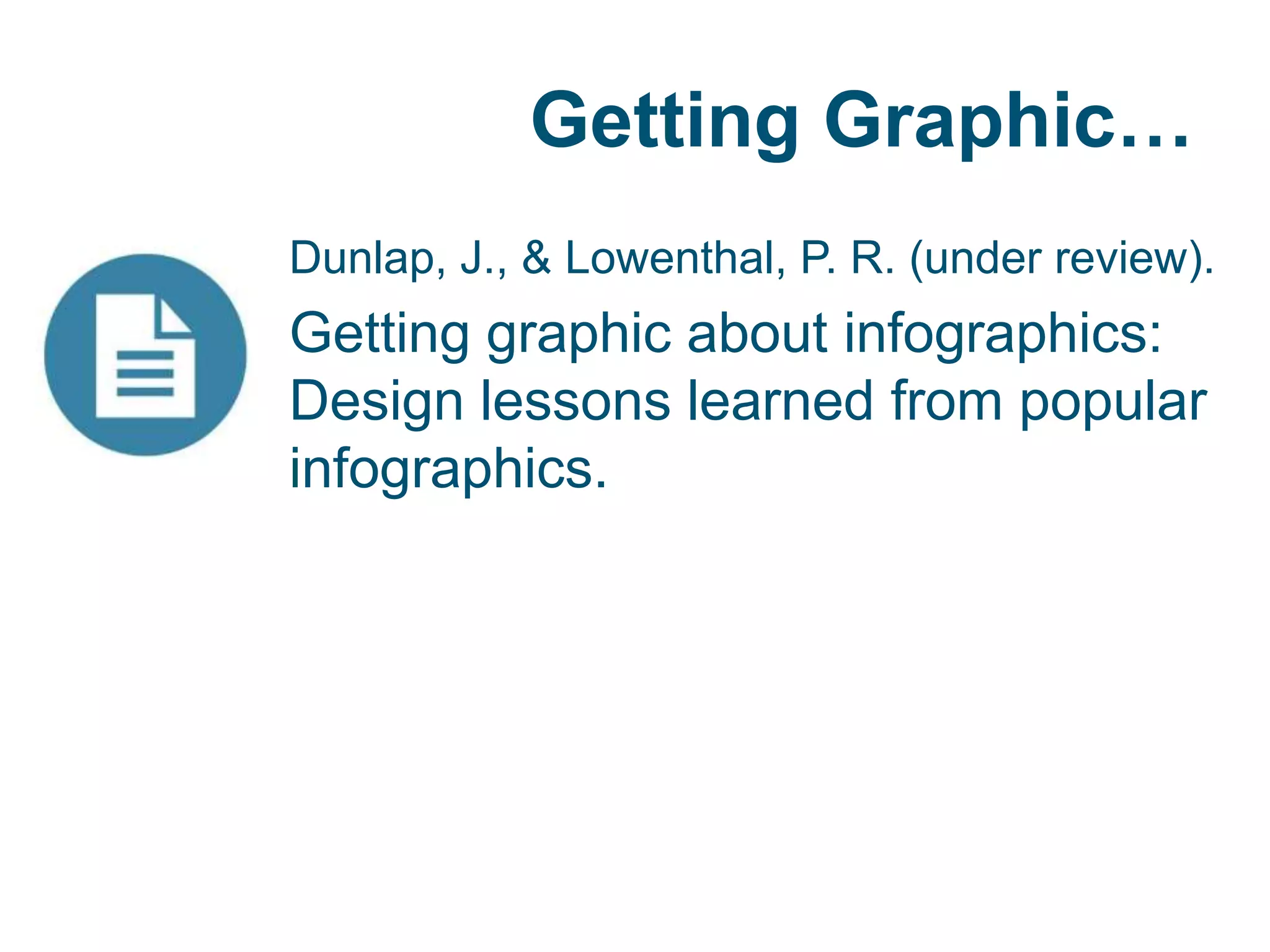 Getting Graphic…

Dunlap, J., & Lowenthal, P. R. (under review).

Getting graphic about infographics: Design lessons learned from popular infographics.