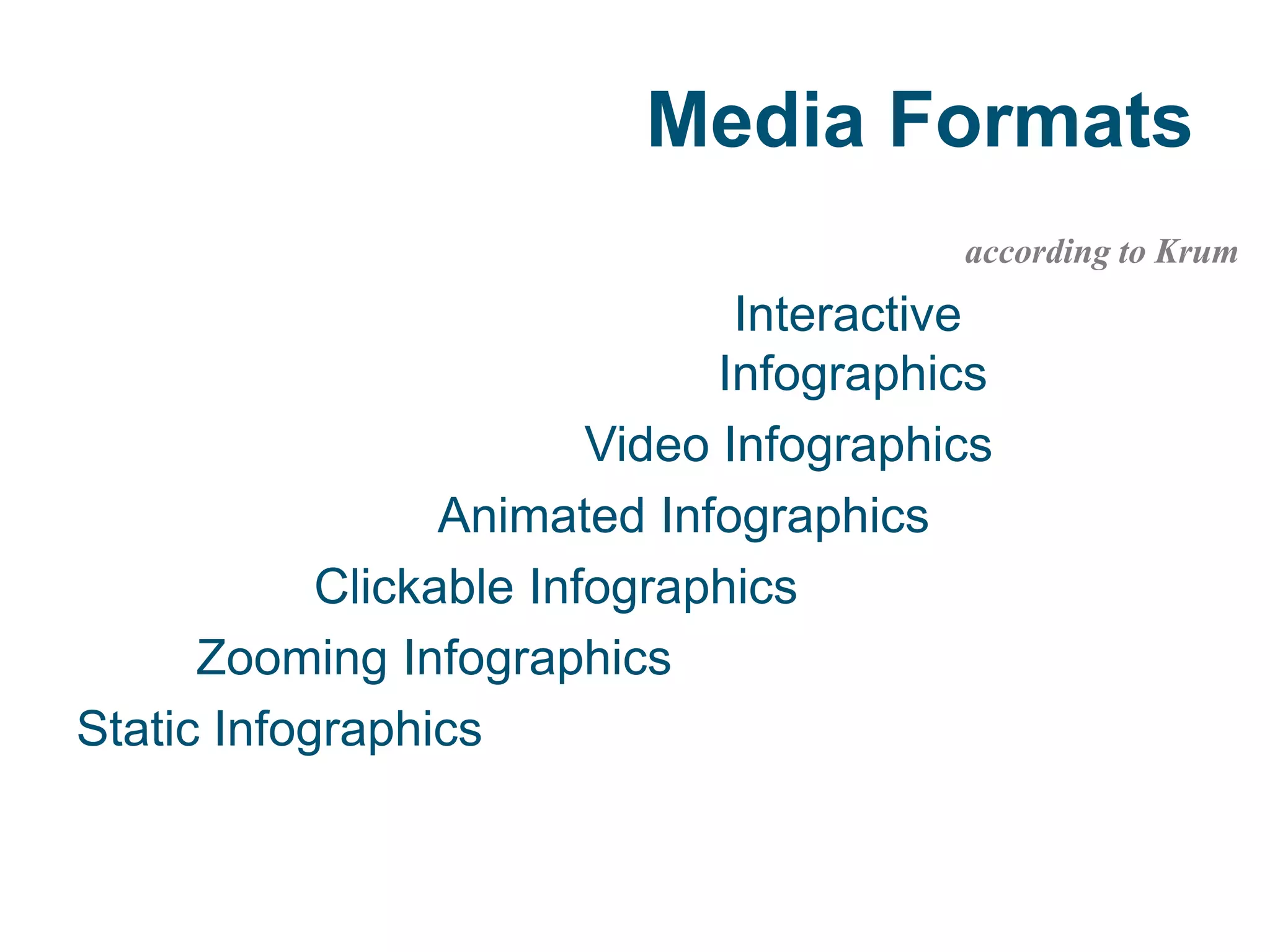 Media Formats

according to Krum

Interactive Infographics

Video Infographics

Animated Infographics

Clickable Infographics

Zooming Infographics

Static Infographics