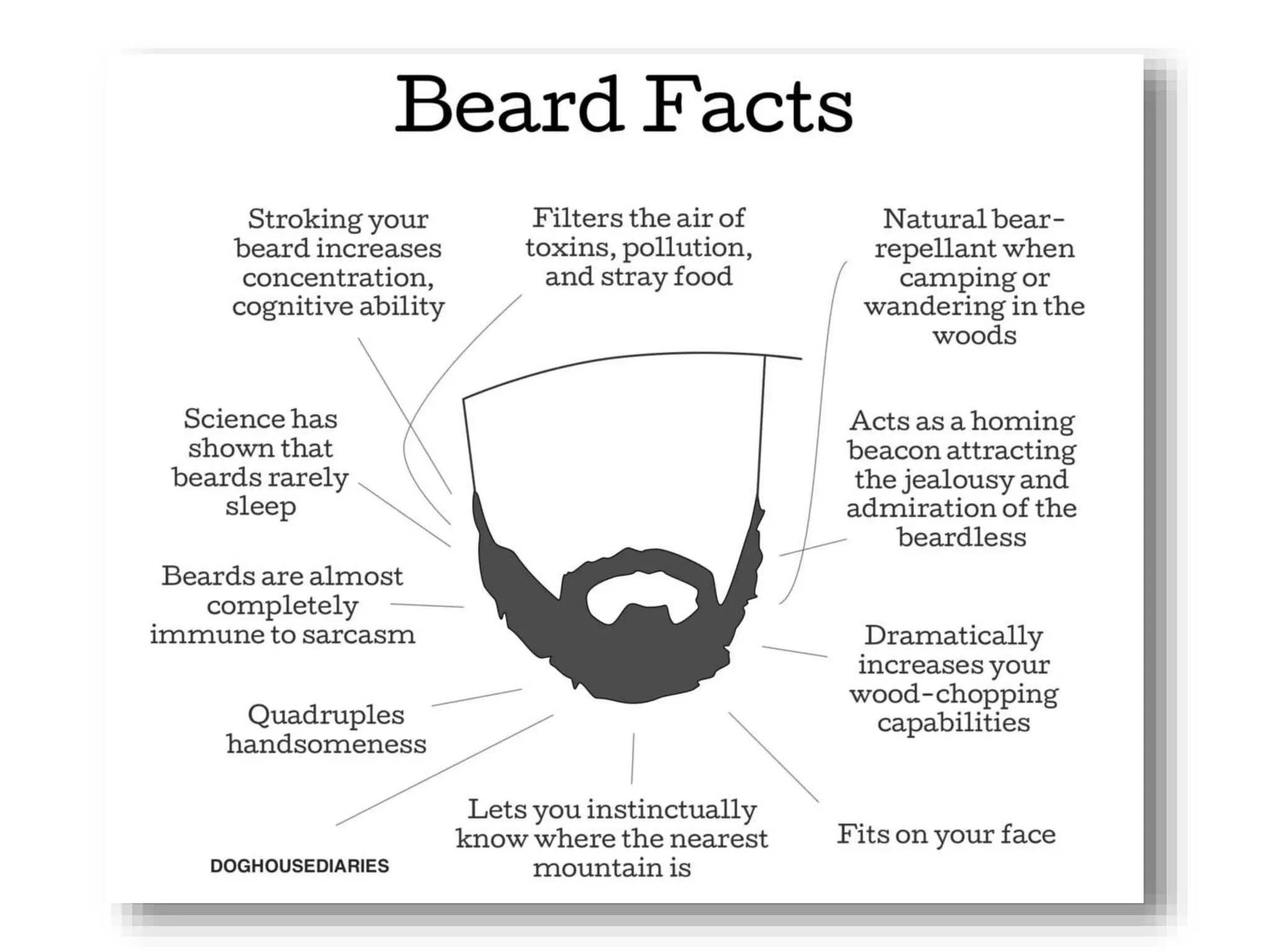 Beard Facts

Stroking your beard increases concentration, cognitive ability

Filters the air of toxins, pollution, and stray food

Natural bear-repellant when camping or wandering in the woods

Science has shown that beards rarely sleep

Acts as a homing beacon attracting the jealousy and admiration of the beardless

Beards are almost completely immune to sarcasm

Dramatically increases your wood-chopping capabilities

Quadruples handsomeness

Lets you instinctually know where the nearest mountain is

Fits on your face

DOGHOUSEDIARIES