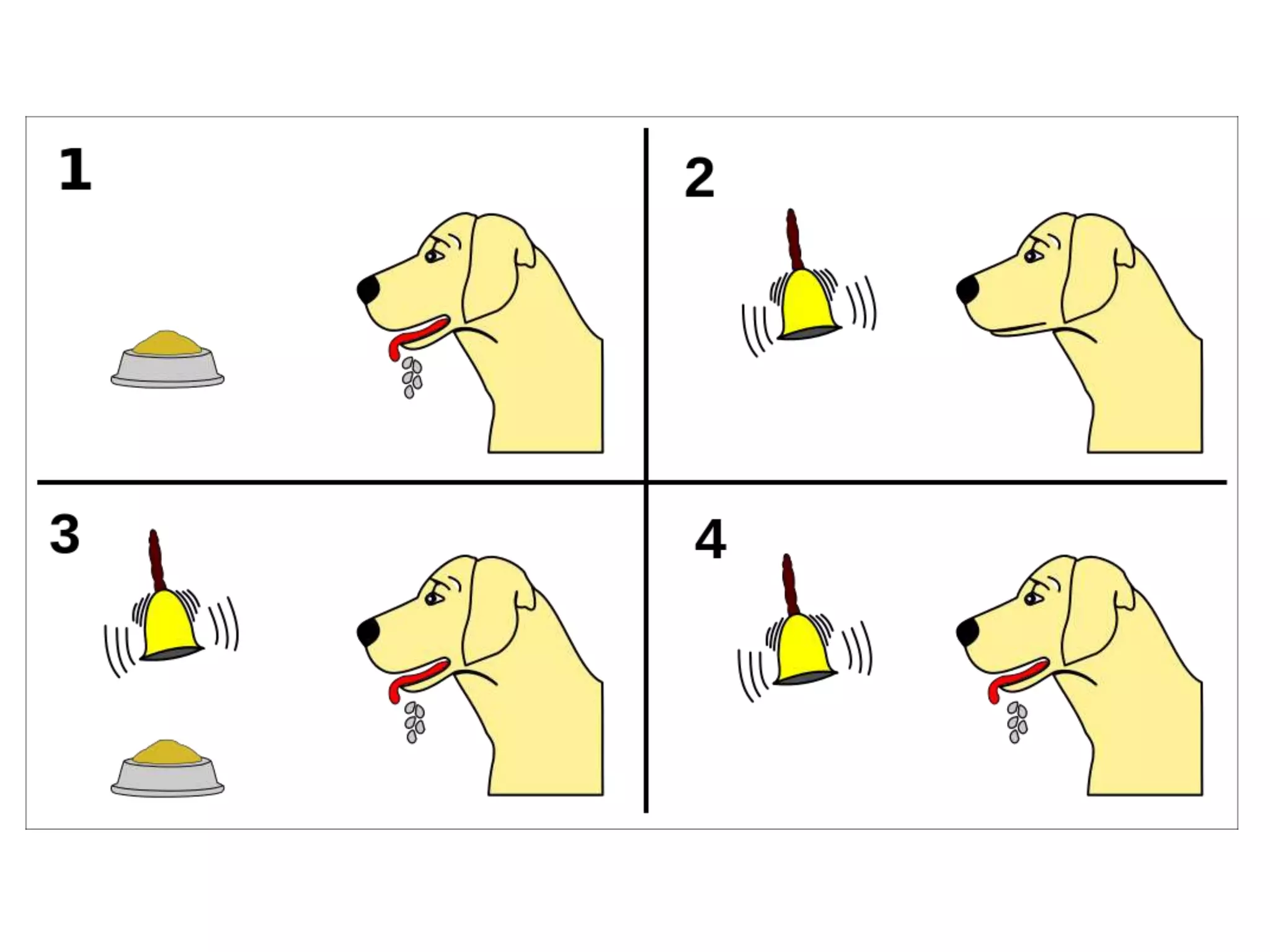 1

2

3

4