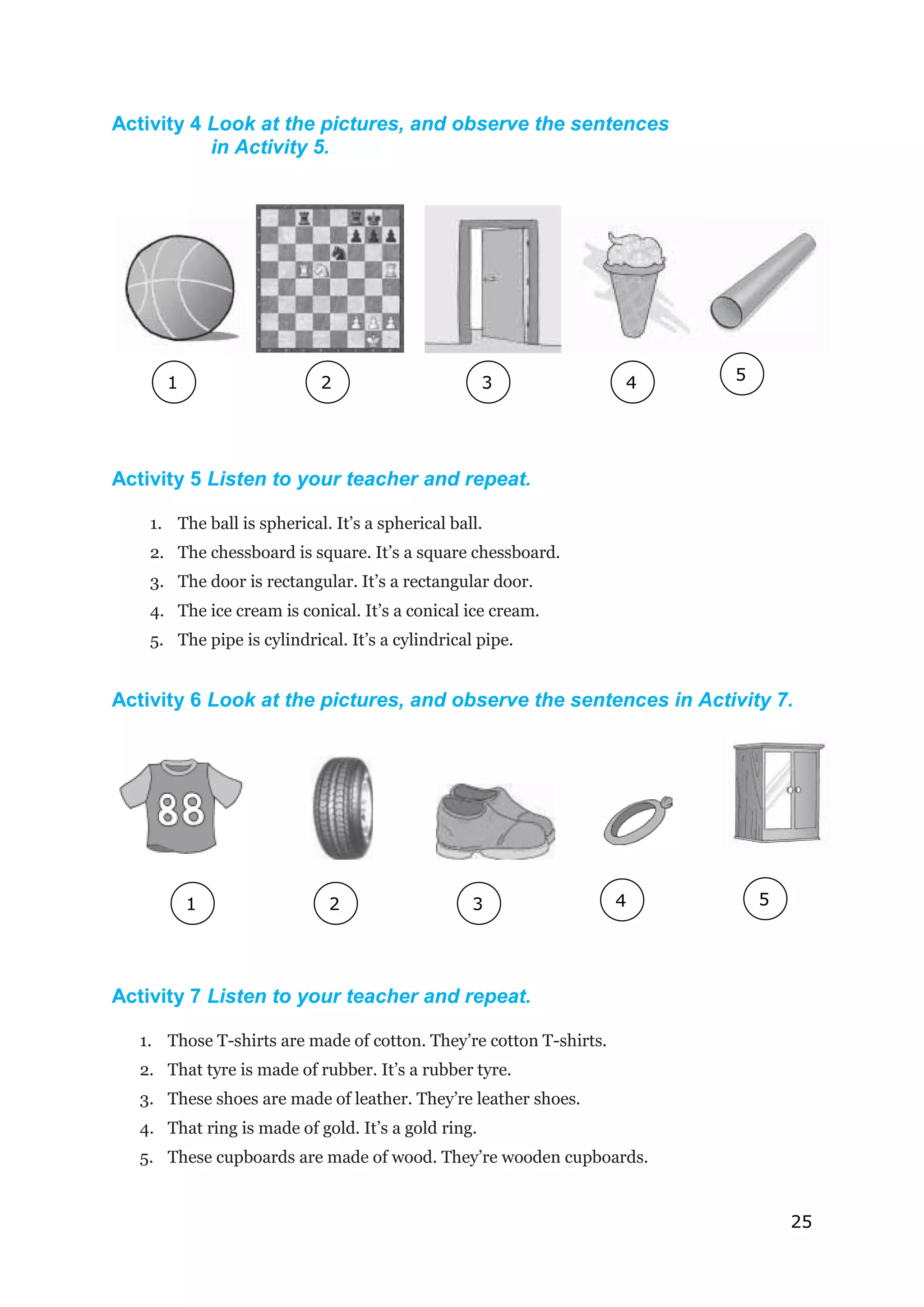 Activity 4 Look at the pictures, and observe the sentences in Activity 5.

1

2

3

4

5

Activity 5 Listen to your teacher and repeat.

1. The ball is spherical. It's a spherical ball.
2. The chessboard is square. It's a square chessboard.
3. The door is rectangular. It's a rectangular door.
4. The ice cream is conical. It's a conical ice cream.
5. The pipe is cylindrical. It's a cylindrical pipe.

Activity 6 Look at the pictures, and observe the sentences in Activity 7.

88

1

2

3

4

5

Activity 7 Listen to your teacher and repeat.

1. Those T-shirts are made of cotton. They're cotton T-shirts.
2. That tyre is made of rubber. It's a rubber tyre.
3. These shoes are made of leather. They're leather shoes.
4. That ring is made of gold. It's a gold ring.
5. These cupboards are made of wood. They're wooden cupboards.

25