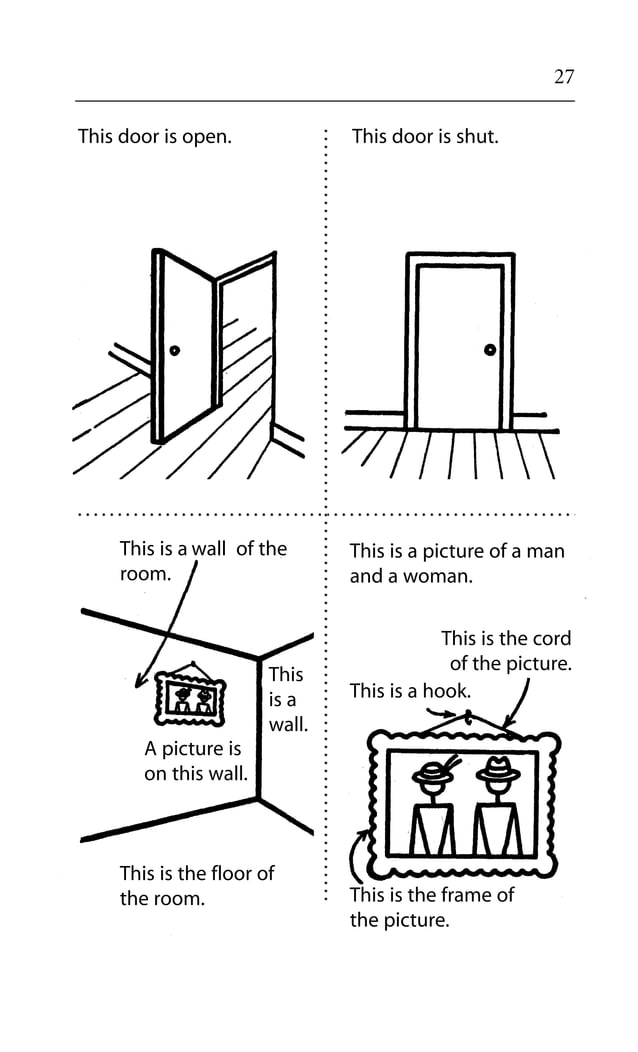 27

This door is open.

This door is shut.

This is a wall of the room.

This is a wall.

A picture is on this wall.

This is the floor of the room.

This is a picture of a man and a woman.

This is the cord of the picture.

This is a hook.

This is the frame of the picture.