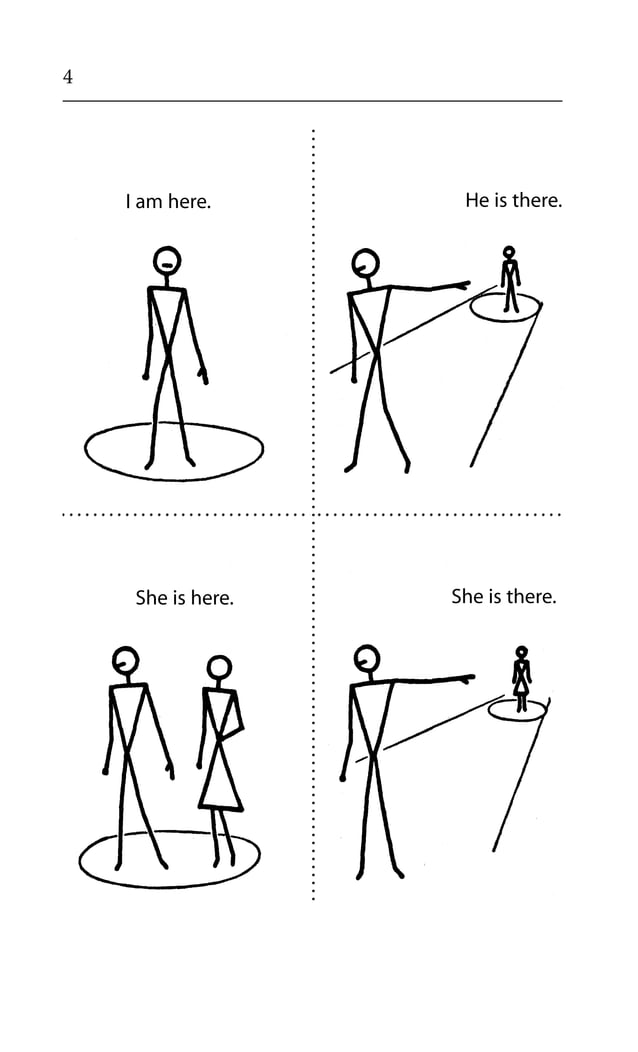 4

I am here.

He is there.

She is here.

She is there.