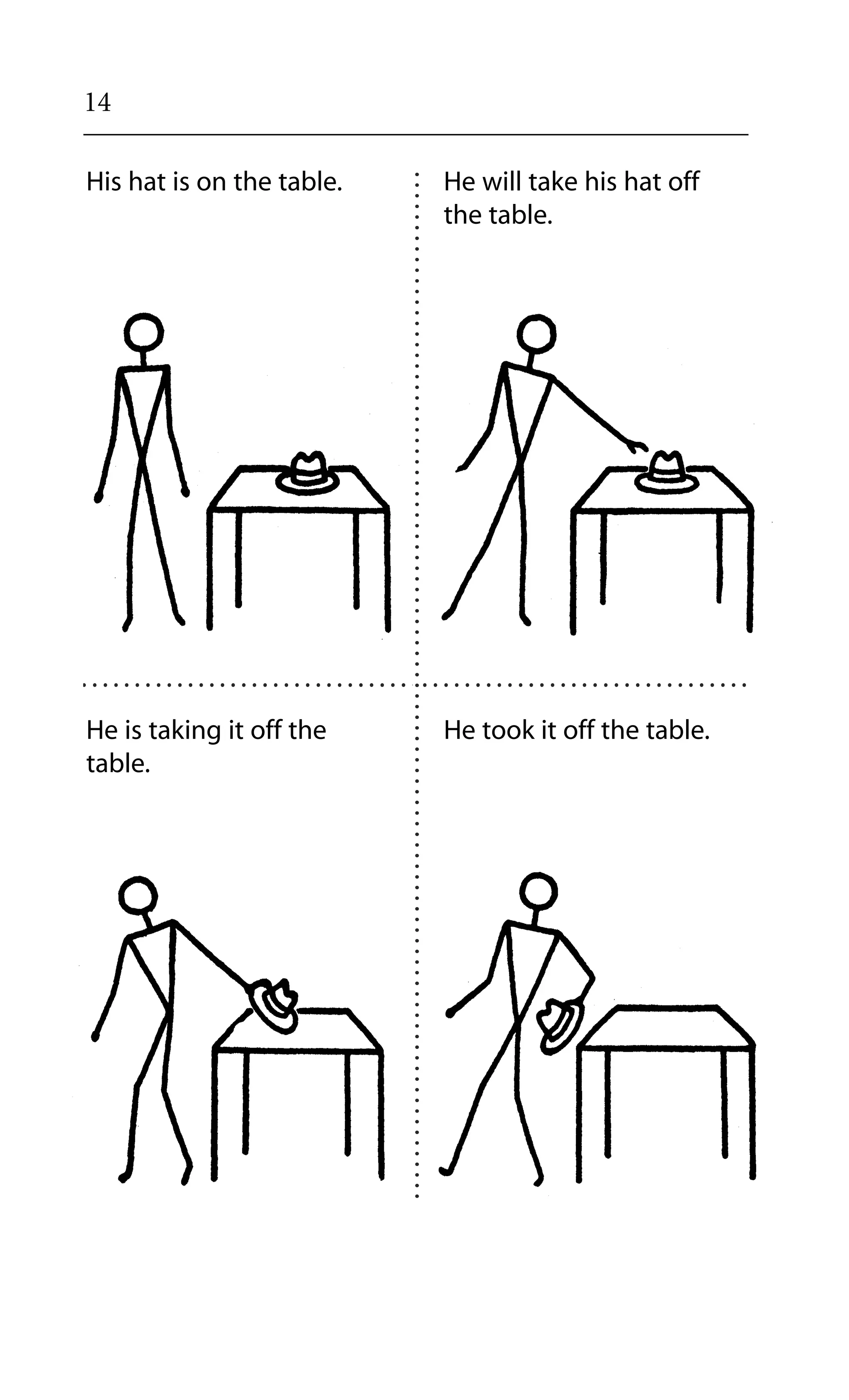 14

His hat is on the table.

He will take his hat off the table.

He is taking it off the table.

He took it off the table.