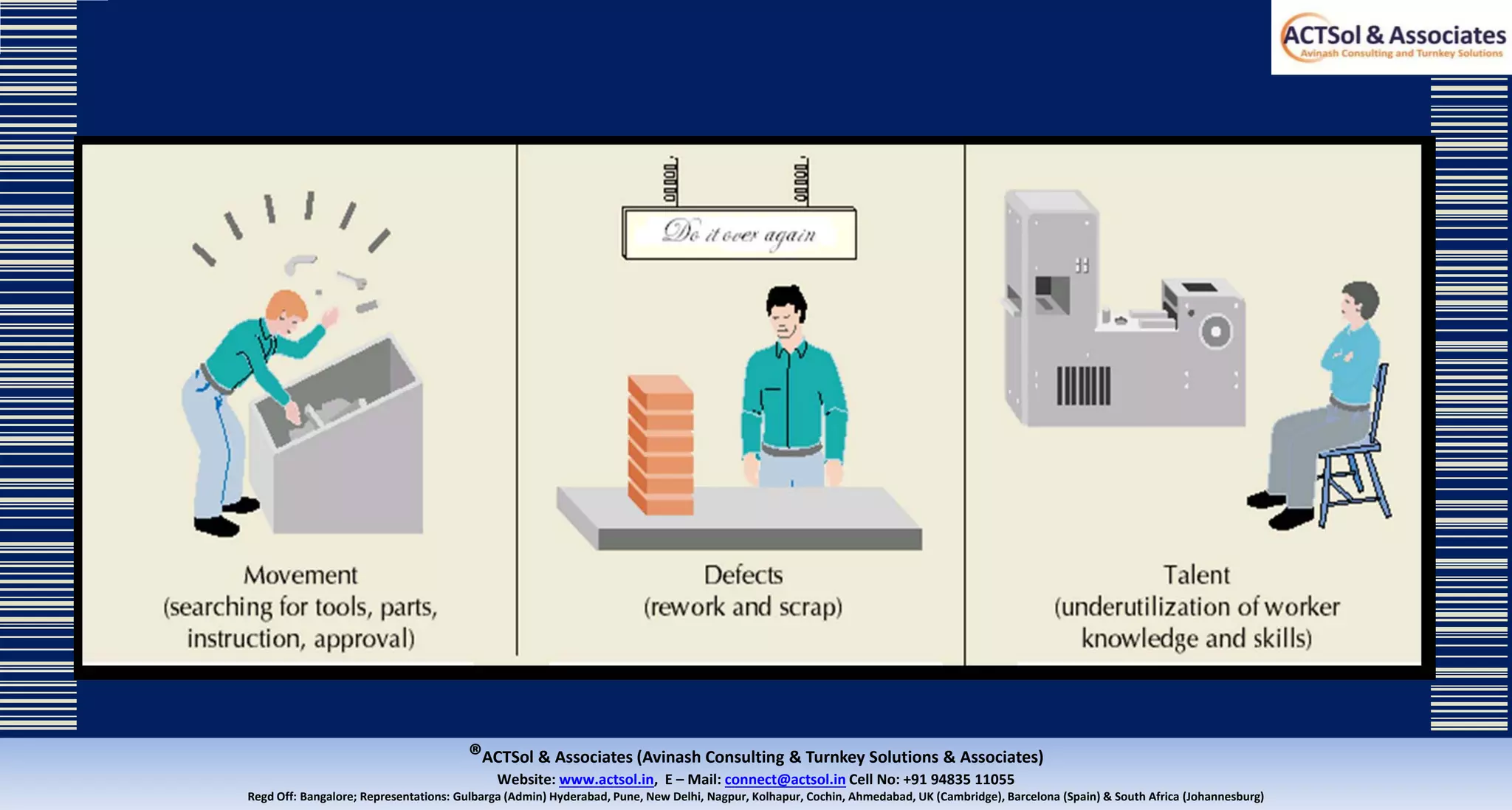 ACTSol & Associates
Avinash Consulting and Turnkey Solutions

Movement
(searching for tools, parts, instruction, approval)

Do it over again

Defects
(rework and scrap)

Talent
(underutilization of worker knowledge and skills)

®ACTSol & Associates (Avinash Consulting & Turnkey Solutions & Associates)
Website: www.actsol.in, E – Mail: connect@actsol.in Cell No: +91 94835 11055
Regd Off: Bangalore; Representations: Gulbarga (Admin) Hyderabad, Pune, New Delhi, Nagpur, Kolhapur, Cochin, Ahmedabad, UK (Cambridge), Barcelona (Spain) & South Africa (Johannesburg)