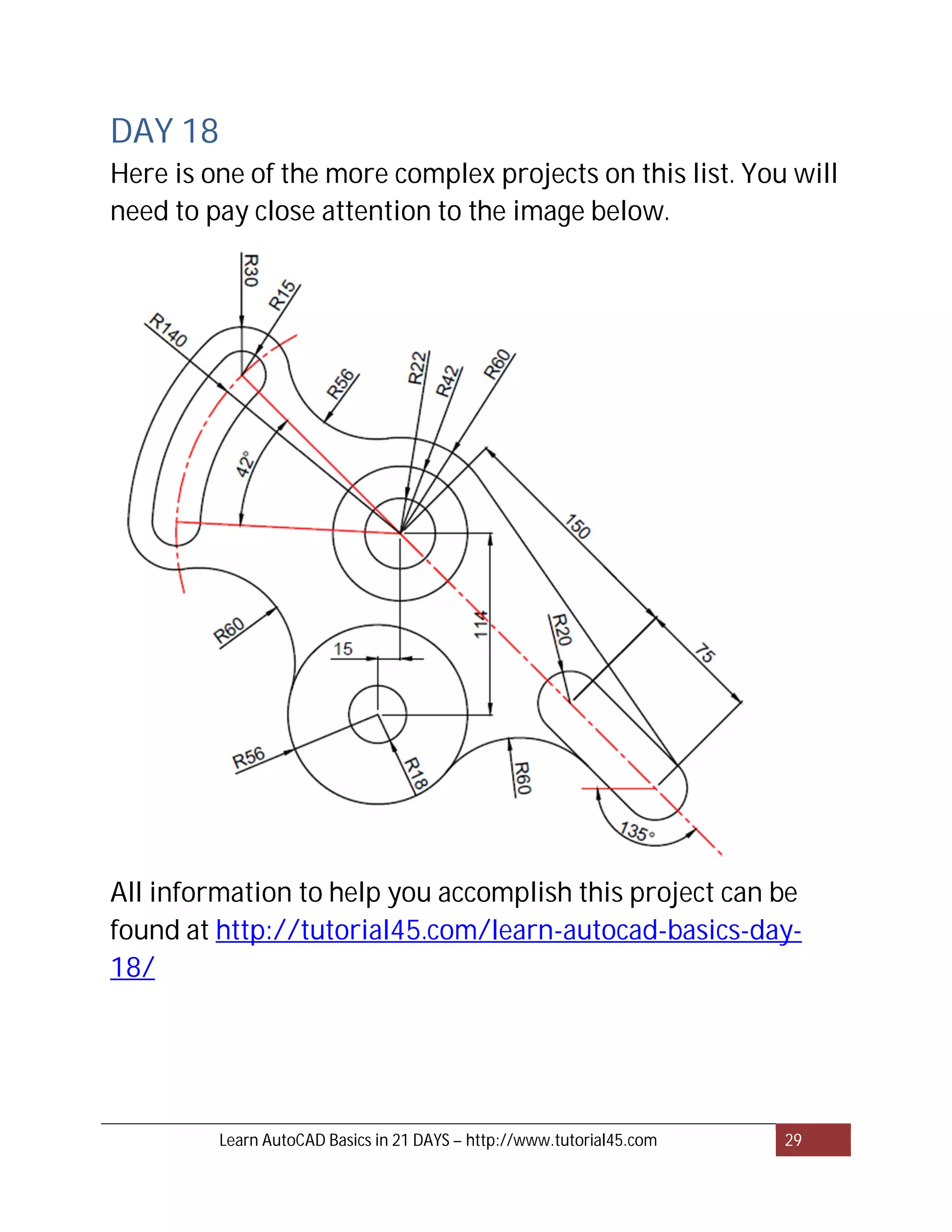 DAY 18

Here is one of the more complex projects on this list. You will need to pay close attention to the image below.

R30
R15
R140
R56
R22
R42
R60
42°
150
R60
15
114
R20
75
R56
R18
R60
135°

All information to help you accomplish this project can be found at http://tutorial45.com/learn-autocad-basics-day-18/

Learn AutoCAD Basics in 21 DAYS – http://www.tutorial45.com
29