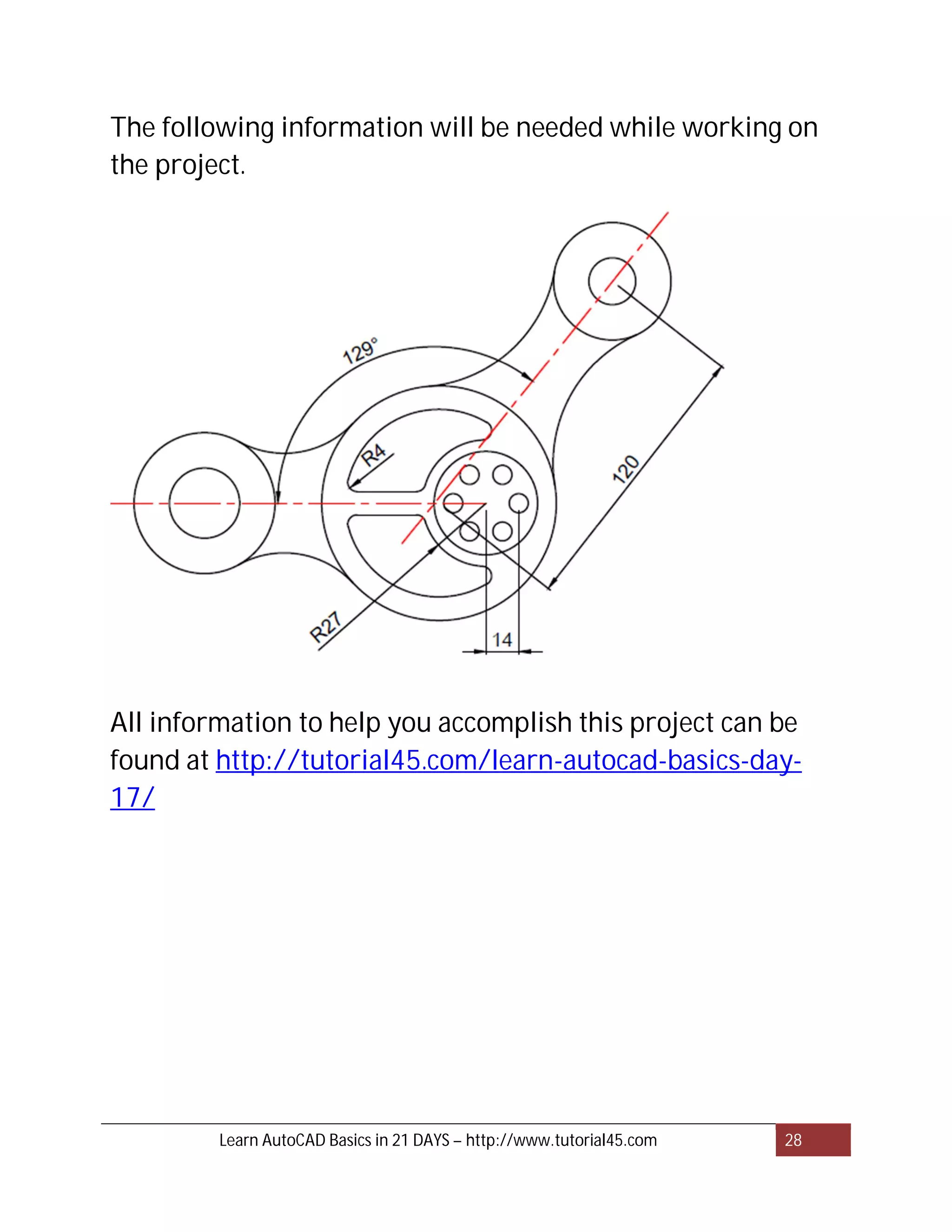 The following information will be needed while working on the project.

129°
R4
120
R27
14

All information to help you accomplish this project can be found at http://tutorial45.com/learn-autocad-basics-day-17/

Learn AutoCAD Basics in 21 DAYS – http://www.tutorial45.com 28