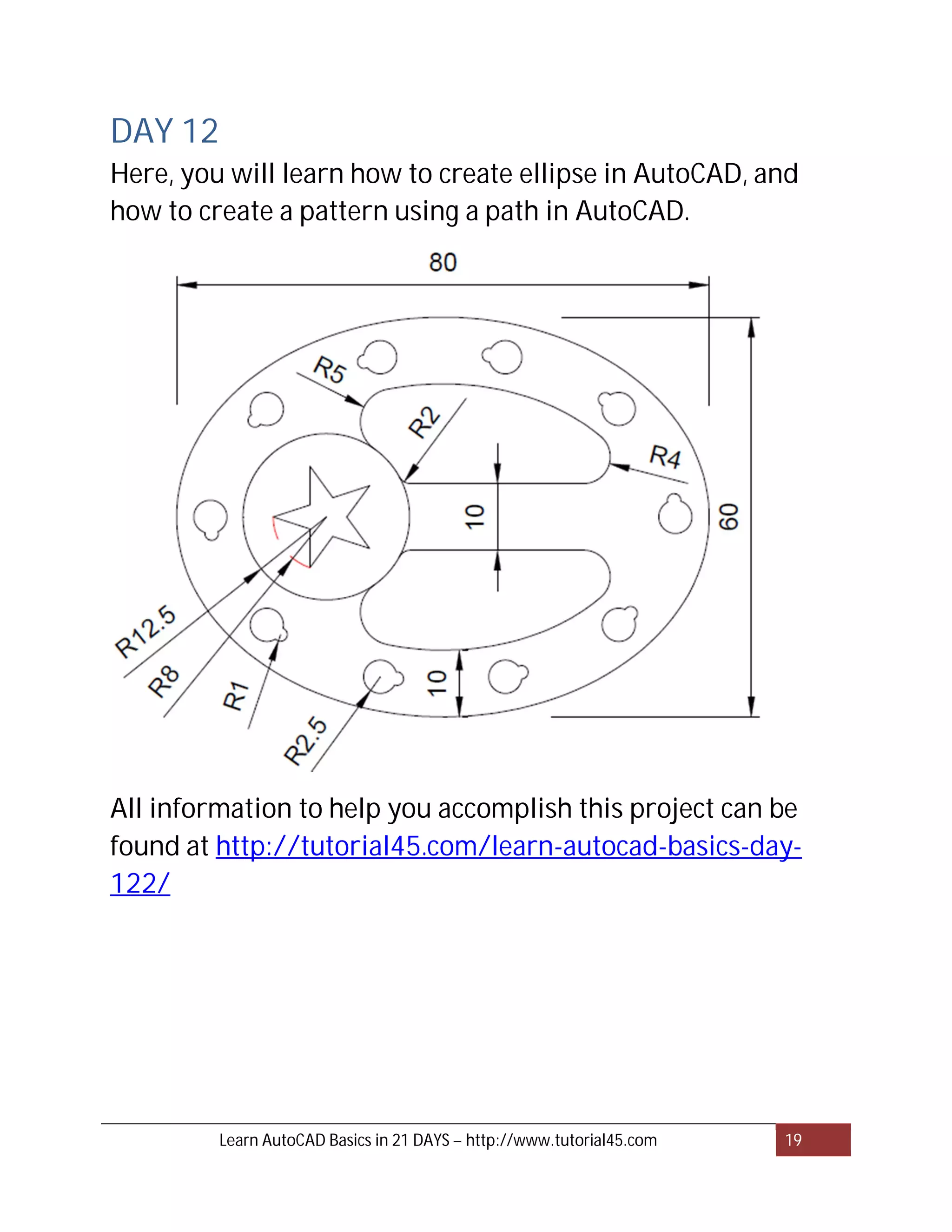 DAY 12

Here, you will learn how to create ellipse in AutoCAD, and how to create a pattern using a path in AutoCAD.

80
R5
R2
R4
10
60
R12.5
R8
R1
R2.5
10

All information to help you accomplish this project can be found at http://tutorial45.com/learn-autocad-basics-day-122/

Learn AutoCAD Basics in 21 DAYS – http://www.tutorial45.com 19