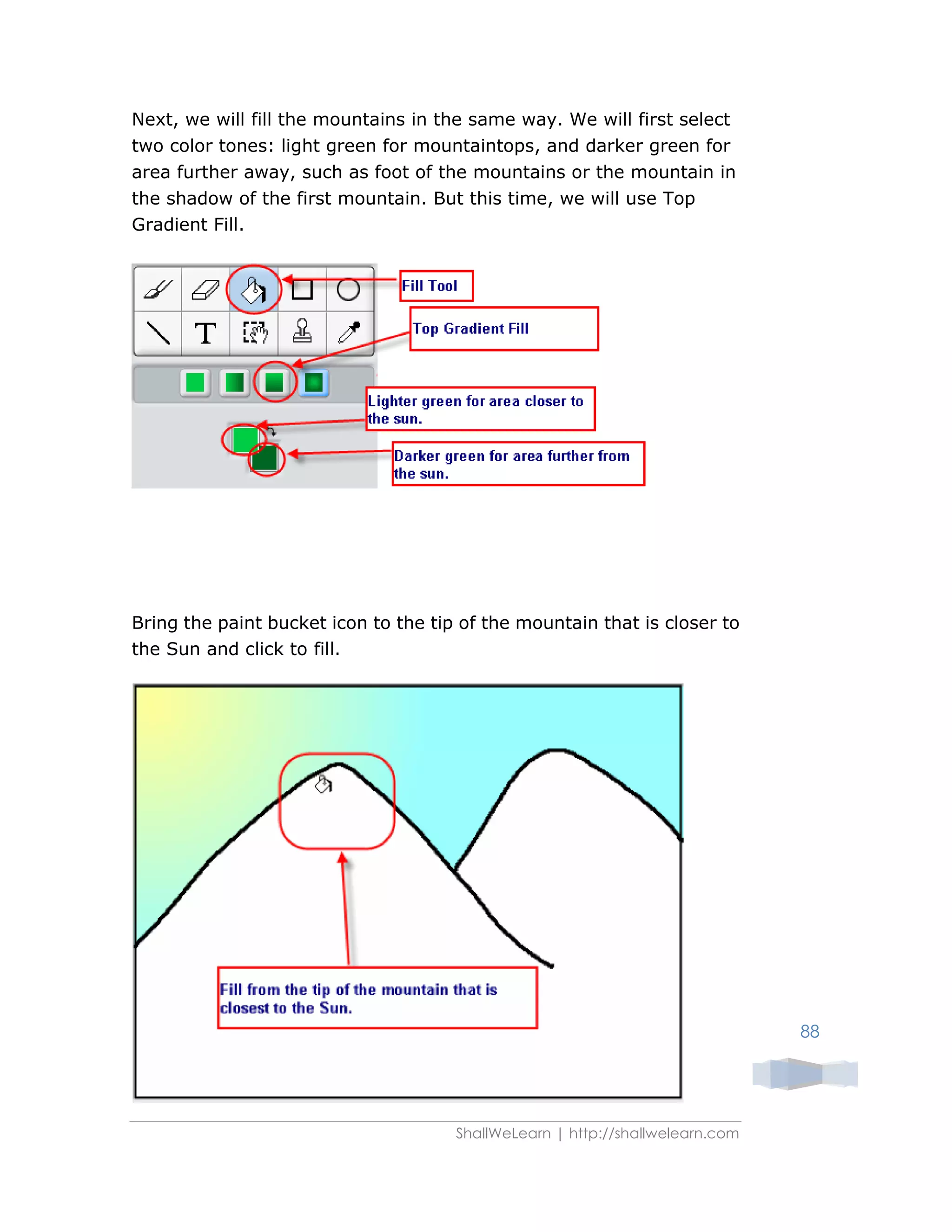 Next, we will fill the mountains in the same way. We will first select two color tones: light green for mountaintops, and darker green for area further away, such as foot of the mountains or the mountain in the shadow of the first mountain. But this time, we will use Top Gradient Fill.

T

Fill Tool

Top Gradient Fill

Lighter green for area closer to the sun.

Darker green for area further from the sun.

Bring the paint bucket icon to the tip of the mountain that is closer to the Sun and click to fill.

Fill from the tip of the mountain that is closest to the Sun.

88

ShallWeLearn | http://shallwelearn.com