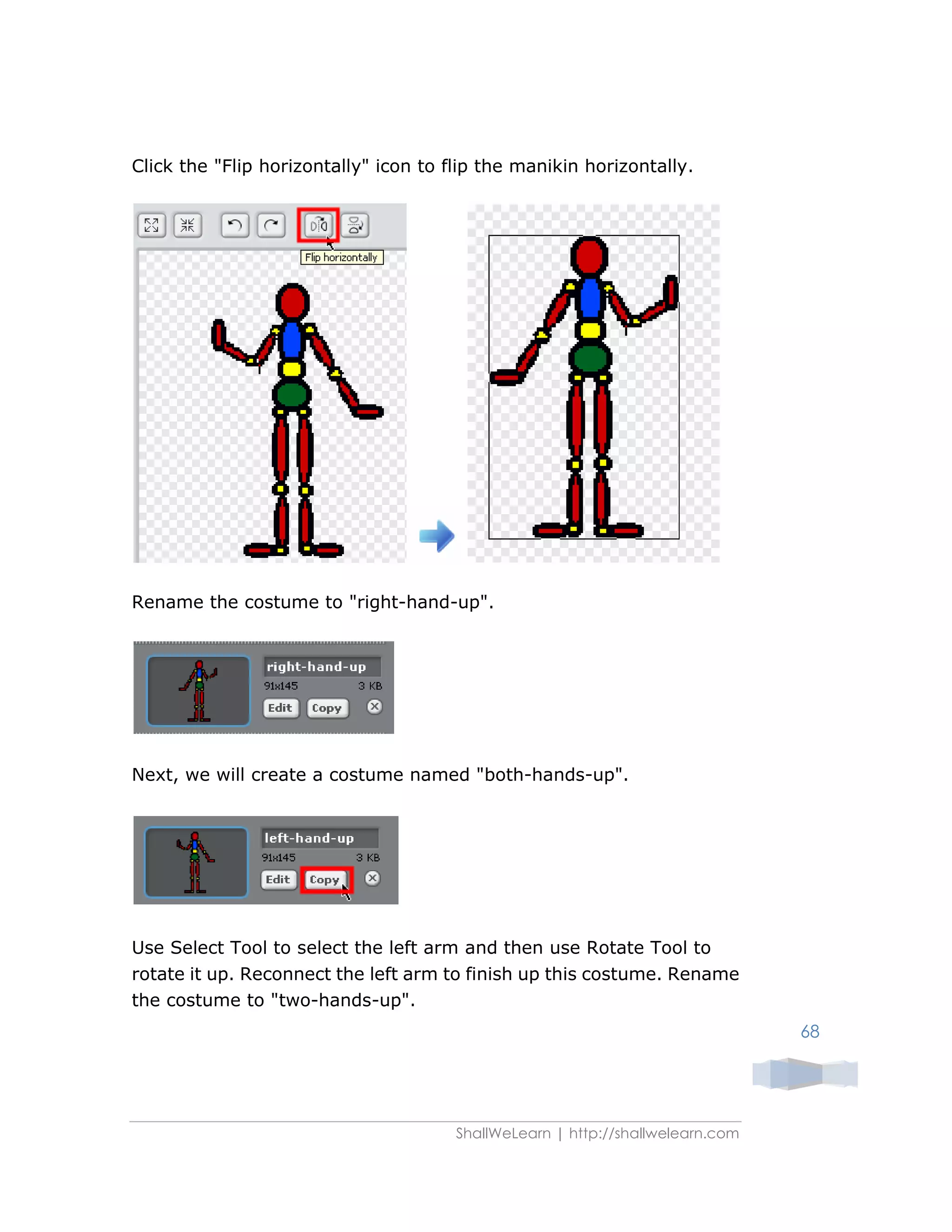 Click the "Flip horizontally" icon to flip the manikin horizontally.

Flip horizontally

Rename the costume to "right-hand-up".

right-hand-up
91x145 3 KB
Edit Copy

Next, we will create a costume named "both-hands-up".

left-hand-up
91x145 3 KB
Edit Copy

Use Select Tool to select the left arm and then use Rotate Tool to rotate it up. Reconnect the left arm to finish up this costume. Rename the costume to "two-hands-up".

68

ShallWeLearn | http://shallwelearn.com