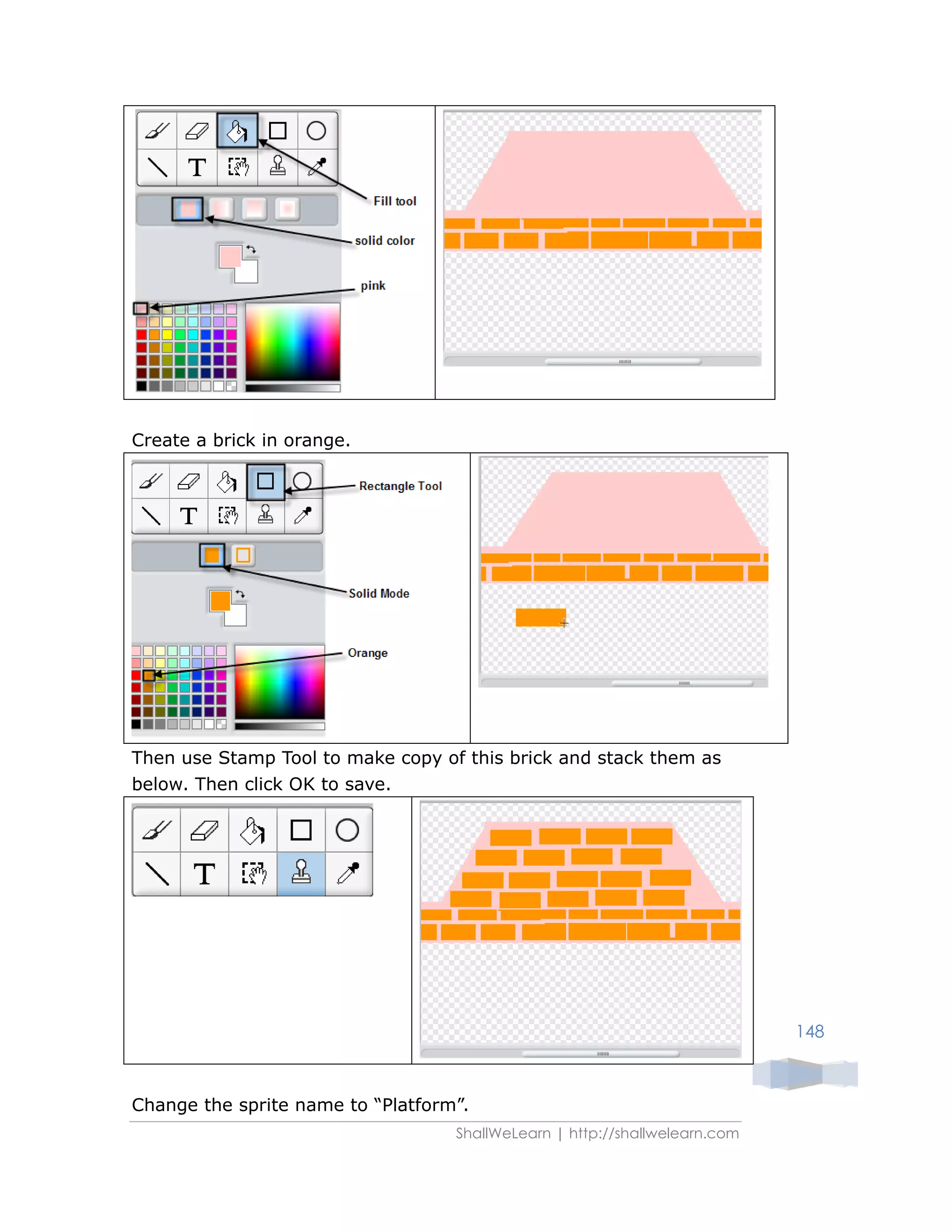 T

Fill tool

solid color

pink

Create a brick in orange.

T

Rectangle Tool

Solid Mode

Orange

Then use Stamp Tool to make copy of this brick and stack them as below. Then click OK to save.

T

148

Change the sprite name to “Platform”.

ShallWeLearn | http://shallwelearn.com