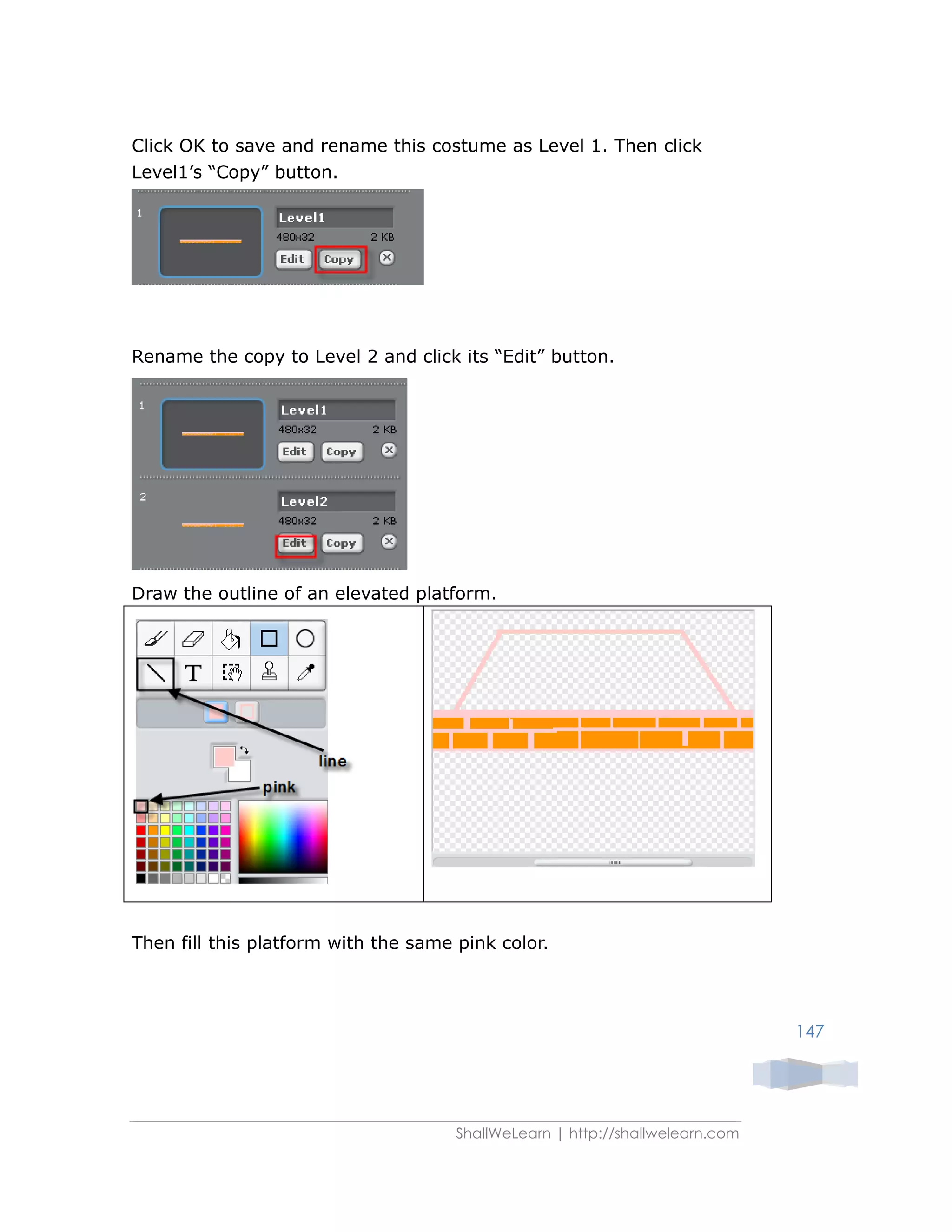 Click OK to save and rename this costume as Level 1. Then click Level1's "Copy" button.

1
Level1
480x32 2 KB
Edit Copy

Rename the copy to Level 2 and click its "Edit" button.

1
Level1
480x32 2 KB
Edit Copy

2
Level2
480x32 2 KB
Edit Copy

Draw the outline of an elevated platform.

T
line
pink

Then fill this platform with the same pink color.

147

ShallWeLearn | http://shallwelearn.com