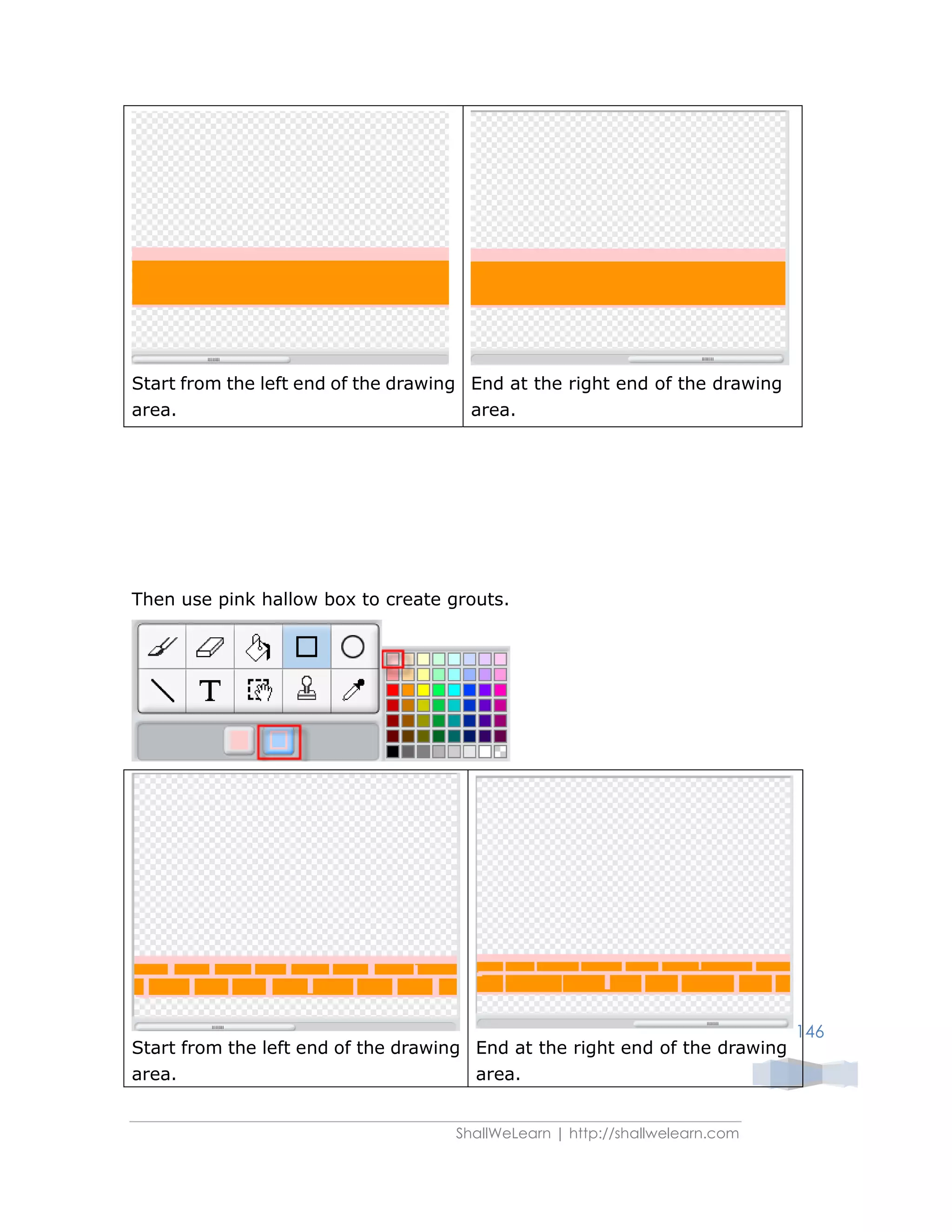 | Start from the left end of the drawing area. | End at the right end of the drawing area. |
|---|---|

Then use pink hallow box to create grouts.

T

| Start from the left end of the drawing area. | End at the right end of the drawing area. |
|---|---|

146

ShallWeLearn | http://shallwelearn.com