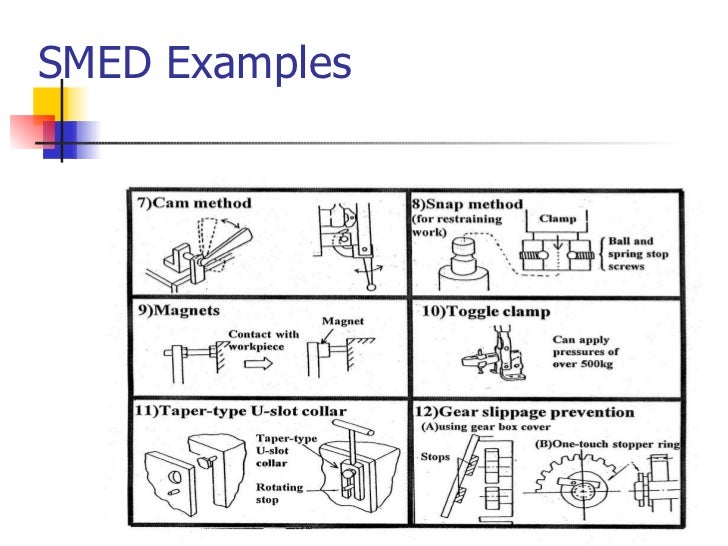 SMED Examples

7)Cam method

8)Snap method
(for restraining work)
Clamp
Ball and spring stop screws

9)Magnets
Contact with workpiece
Magnet

10)Toggle clamp
Can apply pressures of over 500kg

11)Taper-type U-slot collar
Taper-type U-slot collar
Rotating stop

12)Gear slippage prevention
(A)using gear box cover
Stops
(B)One-touch stopper ring