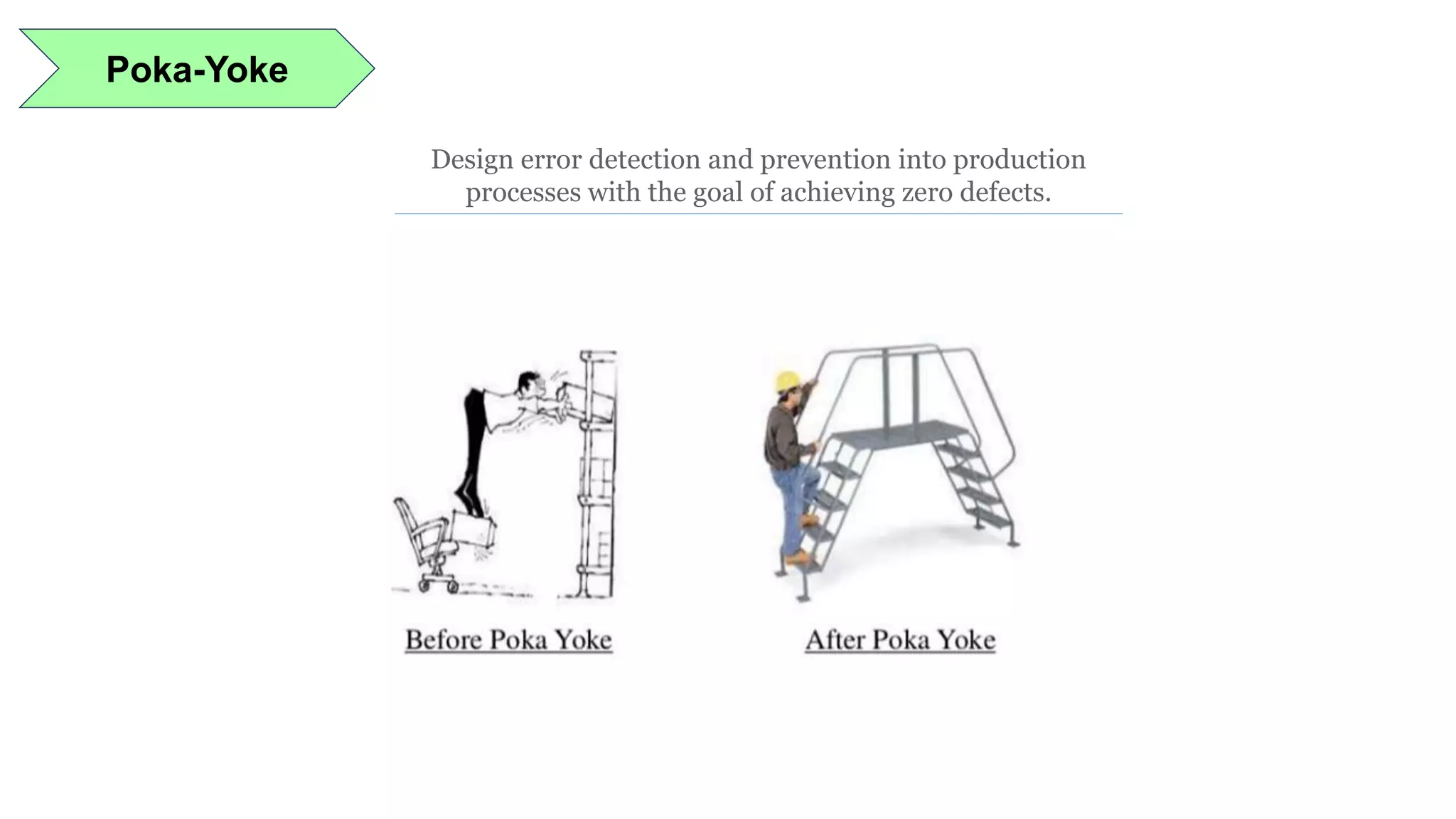 Poka-Yoke

Design error detection and prevention into production processes with the goal of achieving zero defects.

Before Poka Yoke

After Poka Yoke