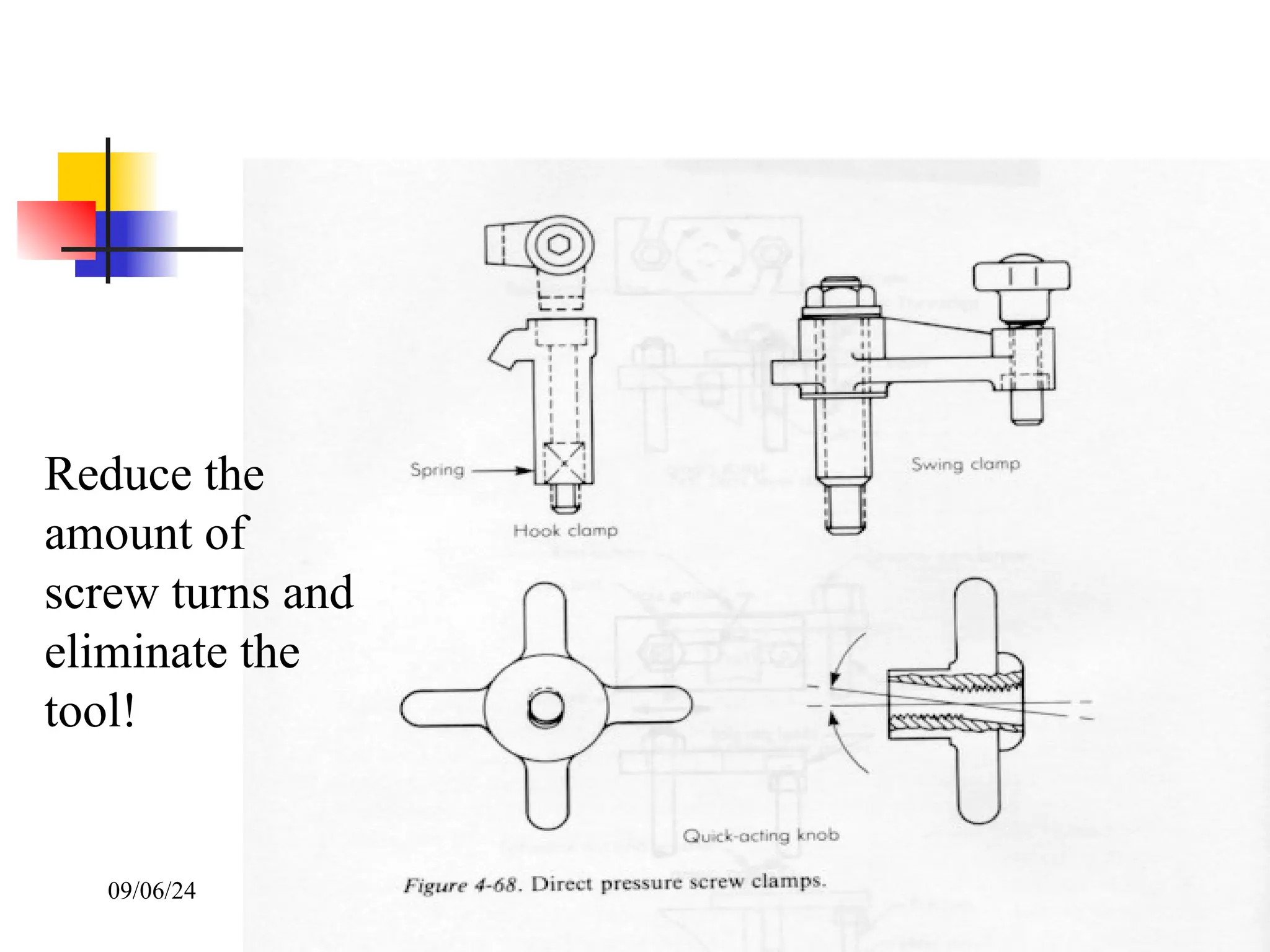 Reduce the amount of screw turns and eliminate the tool!

Spring

Hook clamp

Swing clamp

Quick-acting knob

Figure 4-68. Direct pressure screw clamps.

09/06/24