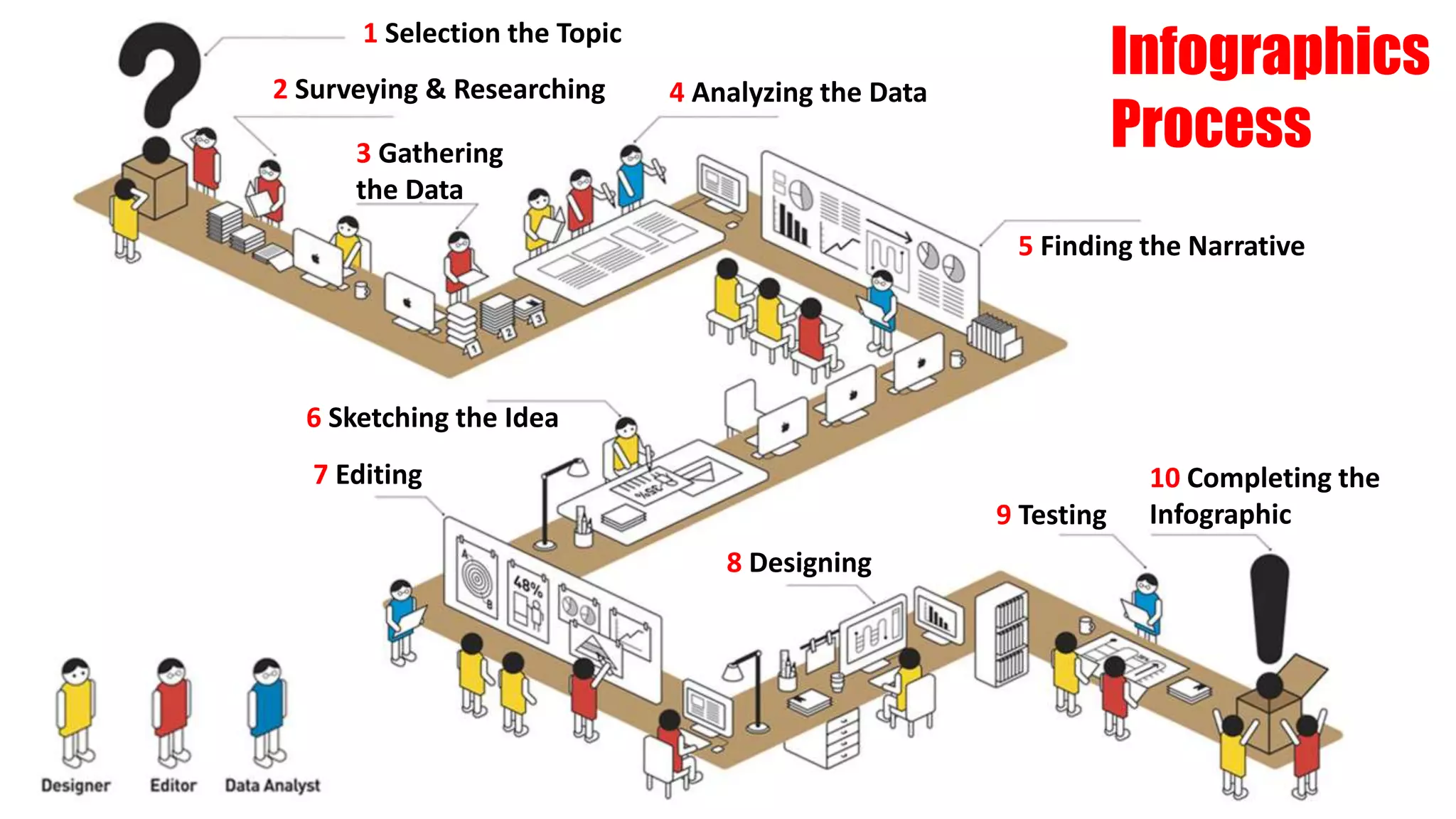 Infographics Process

1 Selection the Topic

2 Surveying & Researching

3 Gathering the Data

4 Analyzing the Data

5 Finding the Narrative

6 Sketching the Idea

7 Editing

8 Designing

9 Testing

10 Completing the Infographic

1 2 3

48%

Designer
Editor
Data Analyst