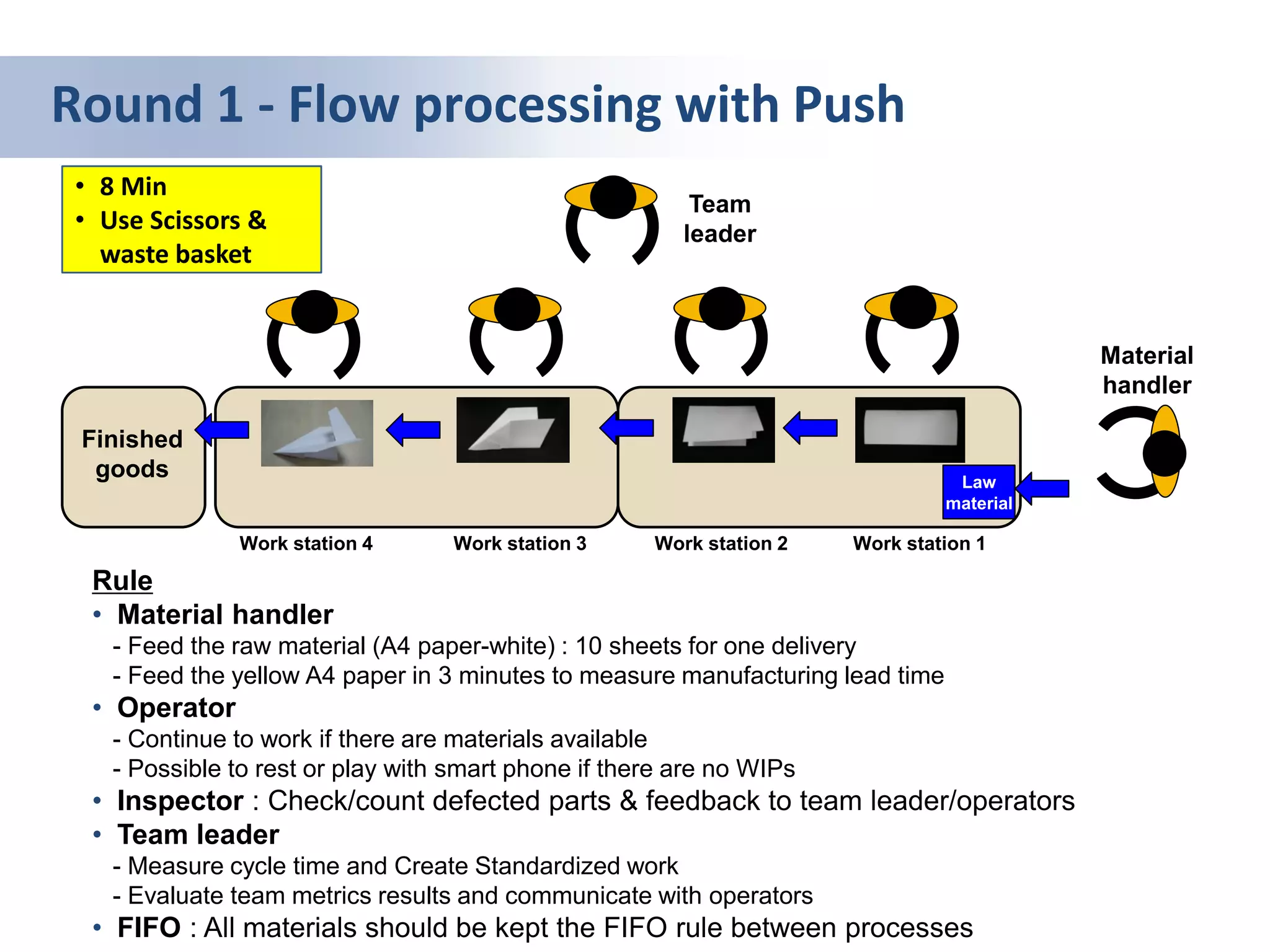 Round 1 - Flow processing with Push

• 8 Min
• Use Scissors & waste basket

Team leader

Material handler

Finished goods

Law material

Work station 4
Work station 3
Work station 2
Work station 1

Rule
• Material handler
- Feed the raw material (A4 paper-white) : 10 sheets for one delivery
- Feed the yellow A4 paper in 3 minutes to measure manufacturing lead time
• Operator
- Continue to work if there are materials available
- Possible to rest or play with smart phone if there are no WIPs
• Inspector : Check/count defected parts & feedback to team leader/operators
• Team leader
- Measure cycle time and Create Standardized work
- Evaluate team metrics results and communicate with operators
• FIFO : All materials should be kept the FIFO rule between processes