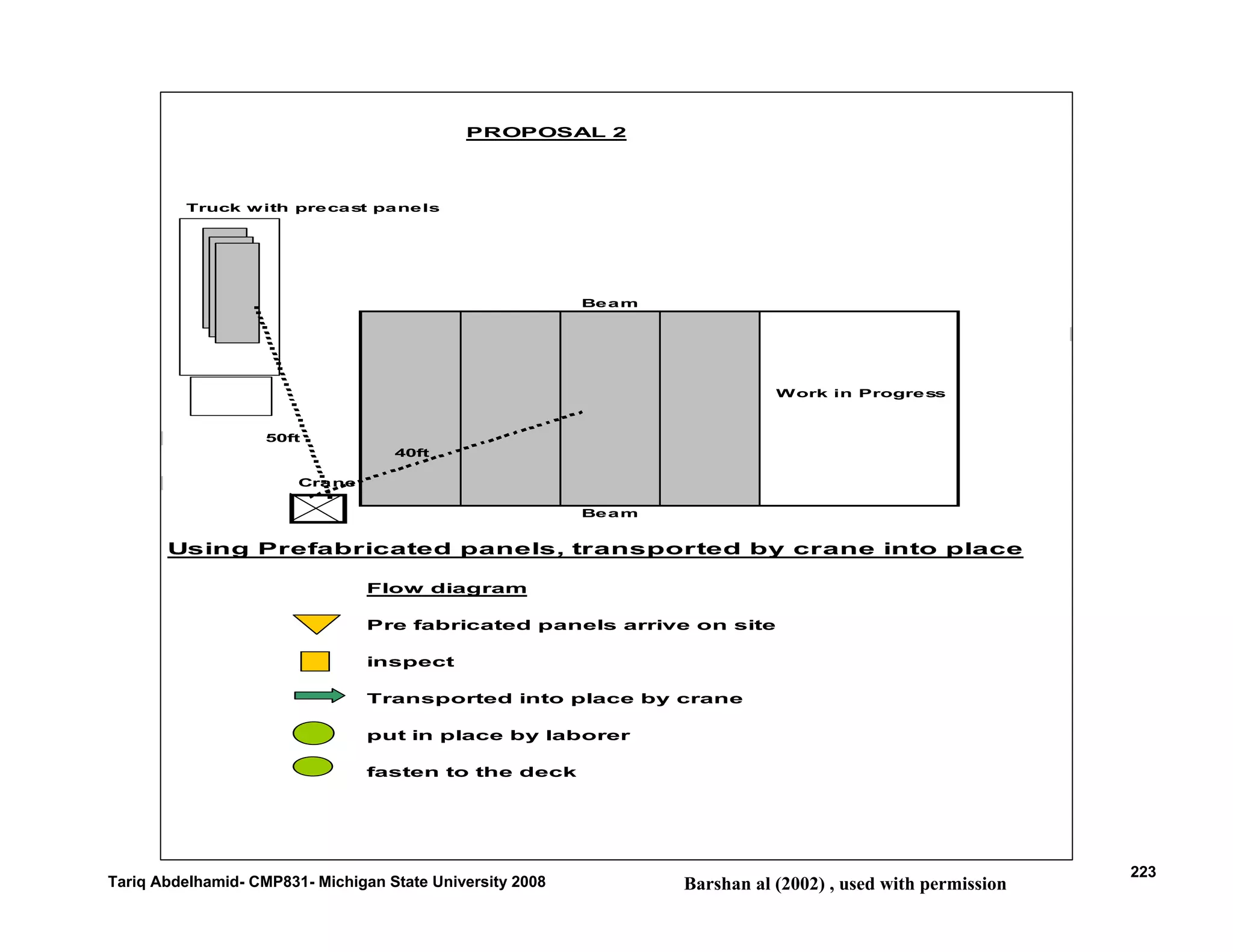 PROPOSAL 2

Truck with precast panels

Beam

Work in Progress

50ft

40ft

Crane

Beam

Using Prefabricated panels, transported by crane into place

Flow diagram

Pre fabricated panels arrive on site

inspect

Transported into place by crane

put in place by laborer

fasten to the deck

Tariq Abdelhamid- CMP831- Michigan State University 2008

Barshan al (2002) , used with permission

223