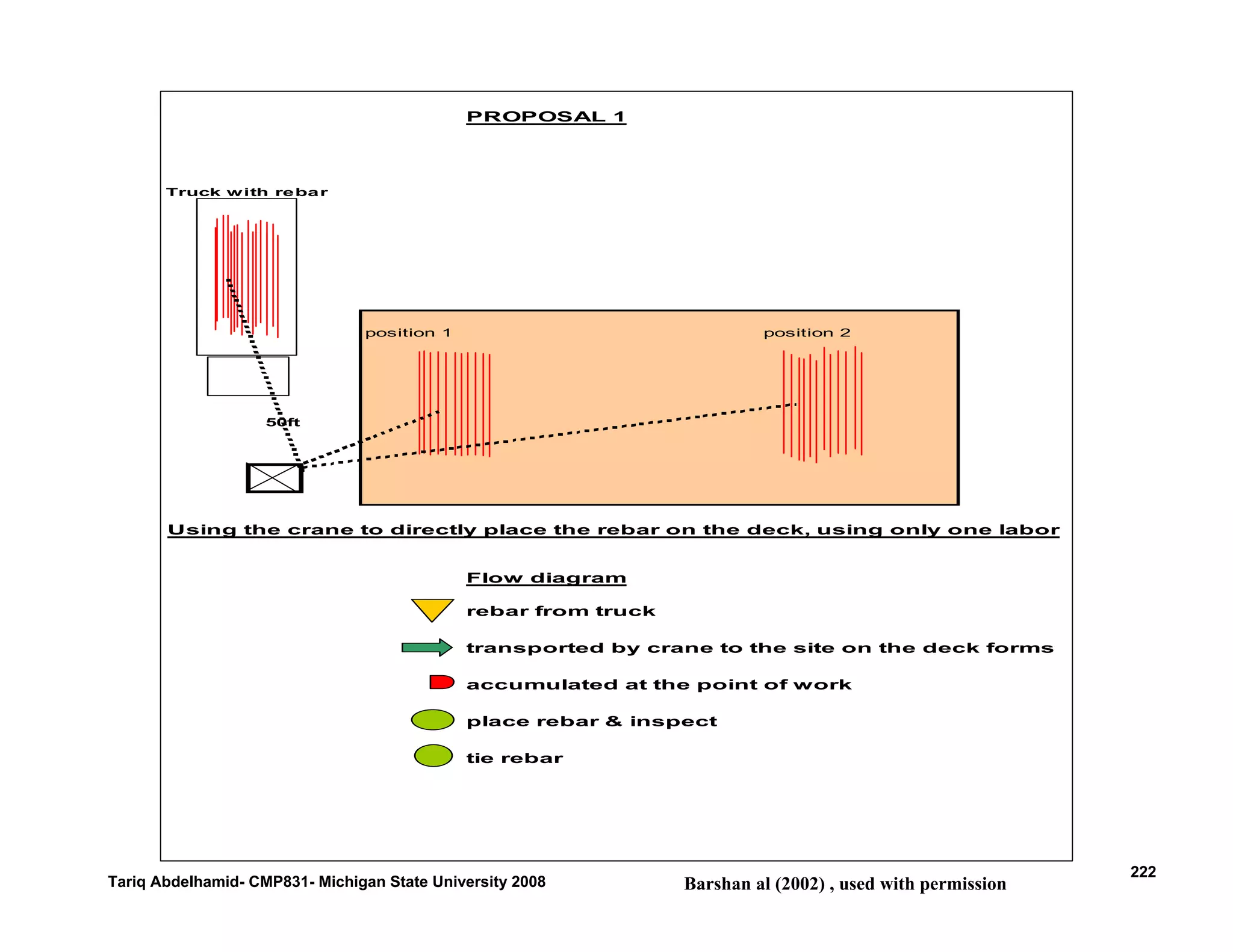 PROPOSAL 1

Truck with rebar

position 1

position 2

50ft

Using the crane to directly place the rebar on the deck, using only one labor

Flow diagram

rebar from truck

transported by crane to the site on the deck forms

accumulated at the point of work

place rebar & inspect

tie rebar

Tariq Abdelhamid- CMP831- Michigan State University 2008

Barshan al (2002) , used with permission

222