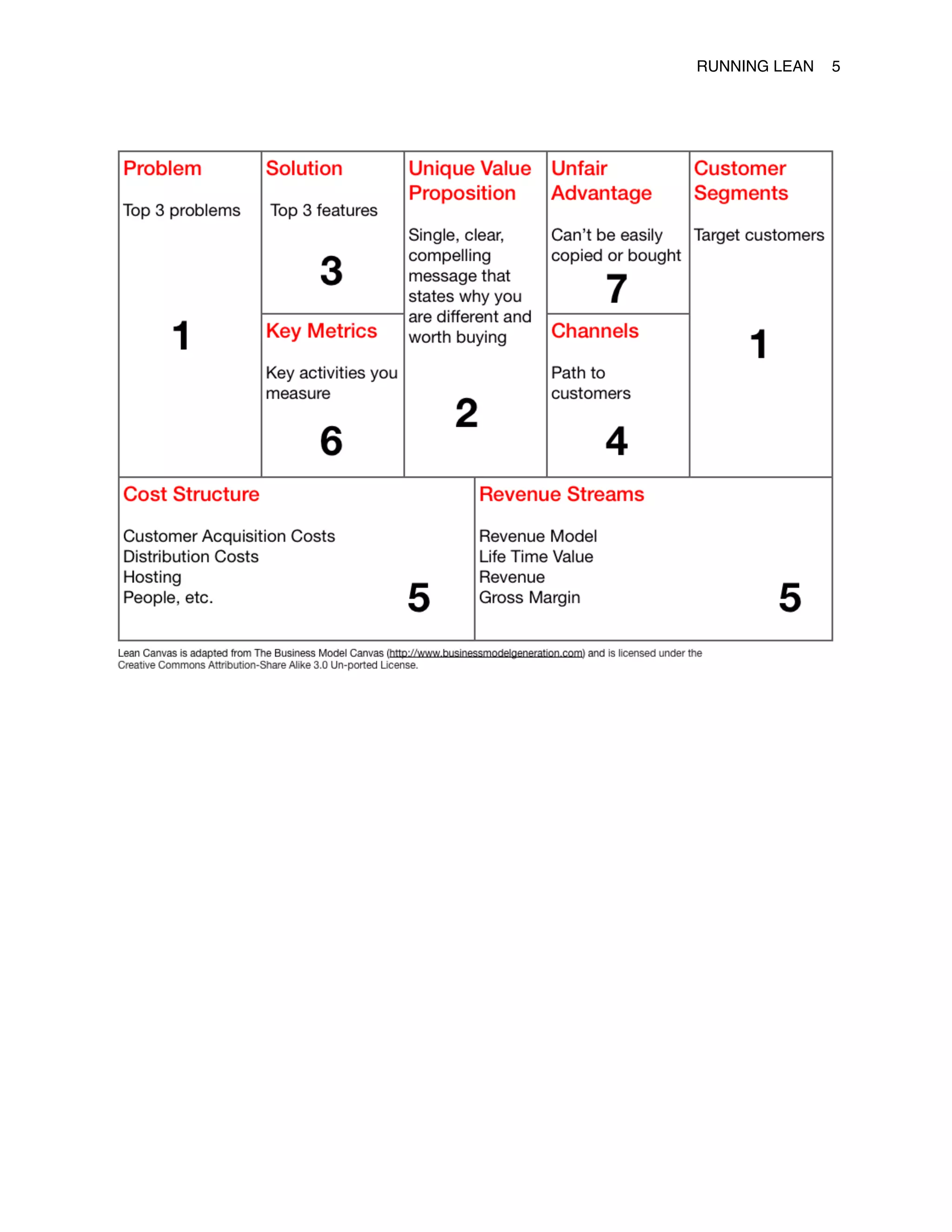 RUNNING LEAN 5

Problem

Top 3 problems

1

Solution

Top 3 features

3

Key Metrics

Key activities you measure

6

Unique Value Proposition

Single, clear, compelling message that states why you are different and worth buying

2

Unfair Advantage

Can't be easily copied or bought

7

Channels

Path to customers

4

Customer Segments

Target customers

1

Cost Structure

Customer Acquisition Costs
Distribution Costs
Hosting
People, etc.

5

Revenue Streams

Revenue Model
Life Time Value
Revenue
Gross Margin

5

Lean Canvas is adapted from The Business Model Canvas (http://www.businessmodelgeneration.com) and is licensed under the Creative Commons Attribution-Share Alike 3.0 Un-ported License.