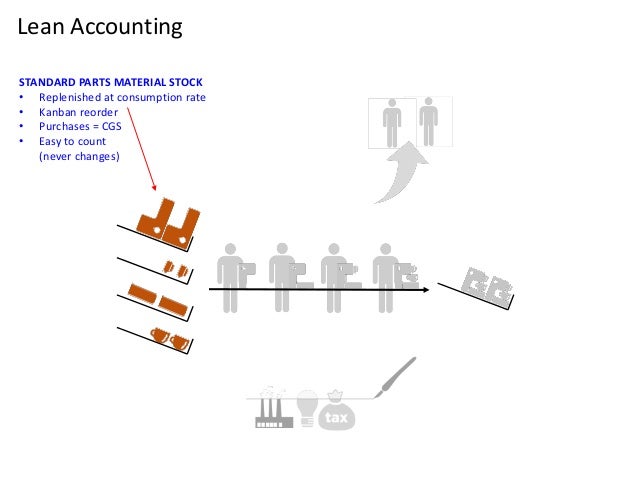 Lean Accounting

STANDARD PARTS MATERIAL STOCK
• Replenished at consumption rate
• Kanban reorder
• Purchases = CGS
• Easy to count (never changes)

tax