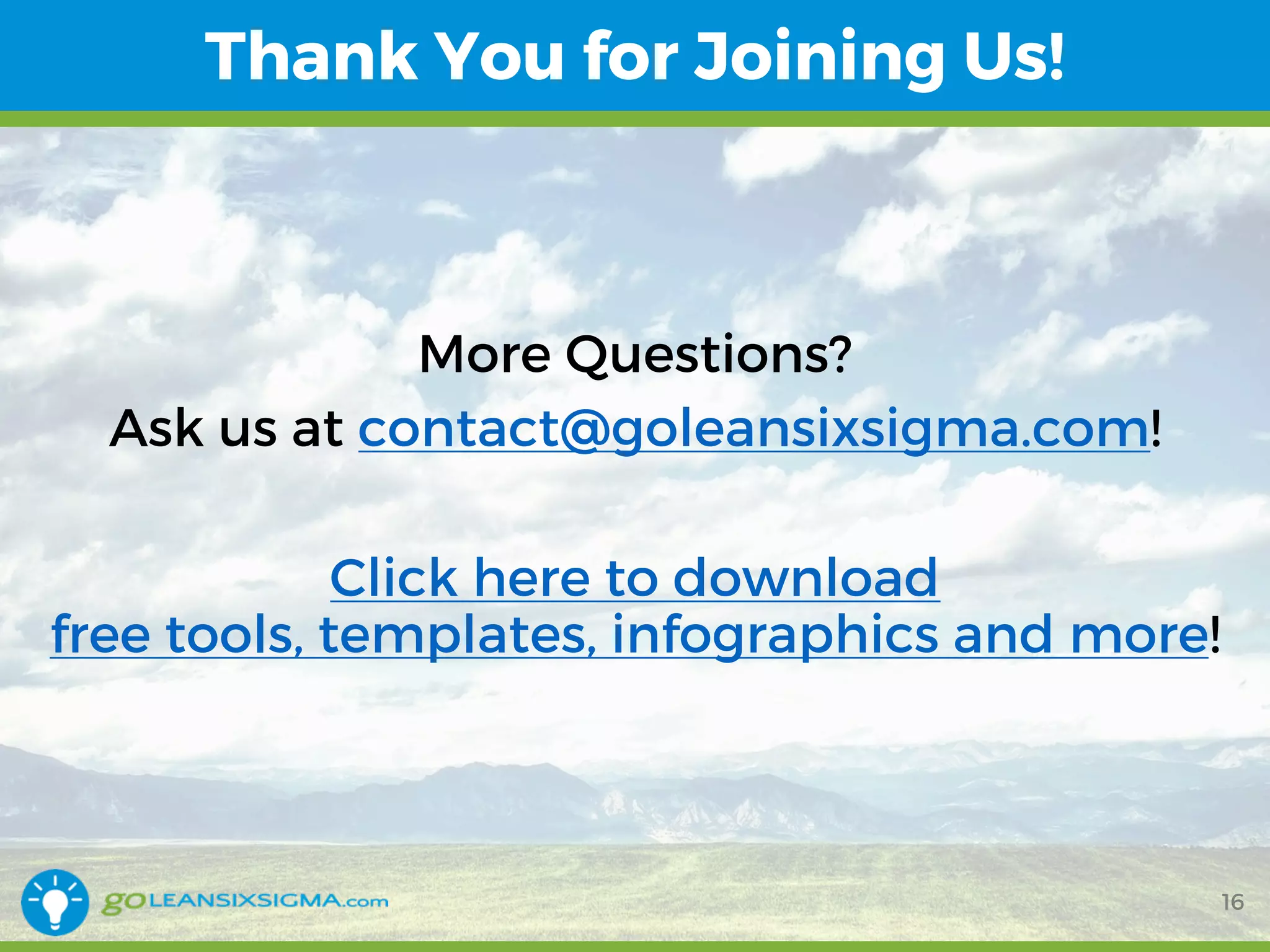 Thank You for Joining Us!

More Questions?

Ask us at contact@goleansixsigma.com!

Click here to download free tools, templates, infographics and more!

goLEANSIXSIGMA.com

16