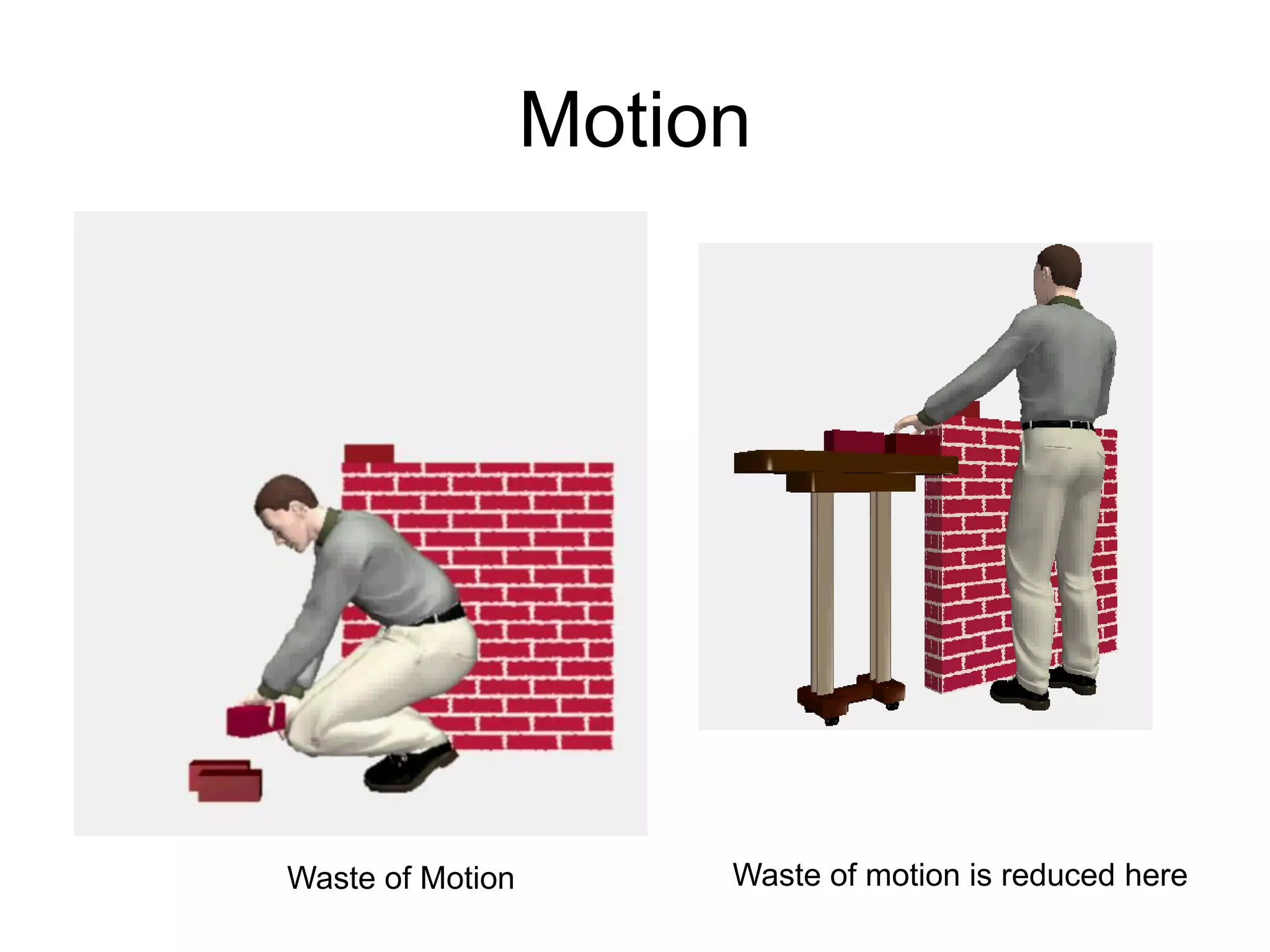 Motion

Waste of Motion

Waste of motion is reduced here