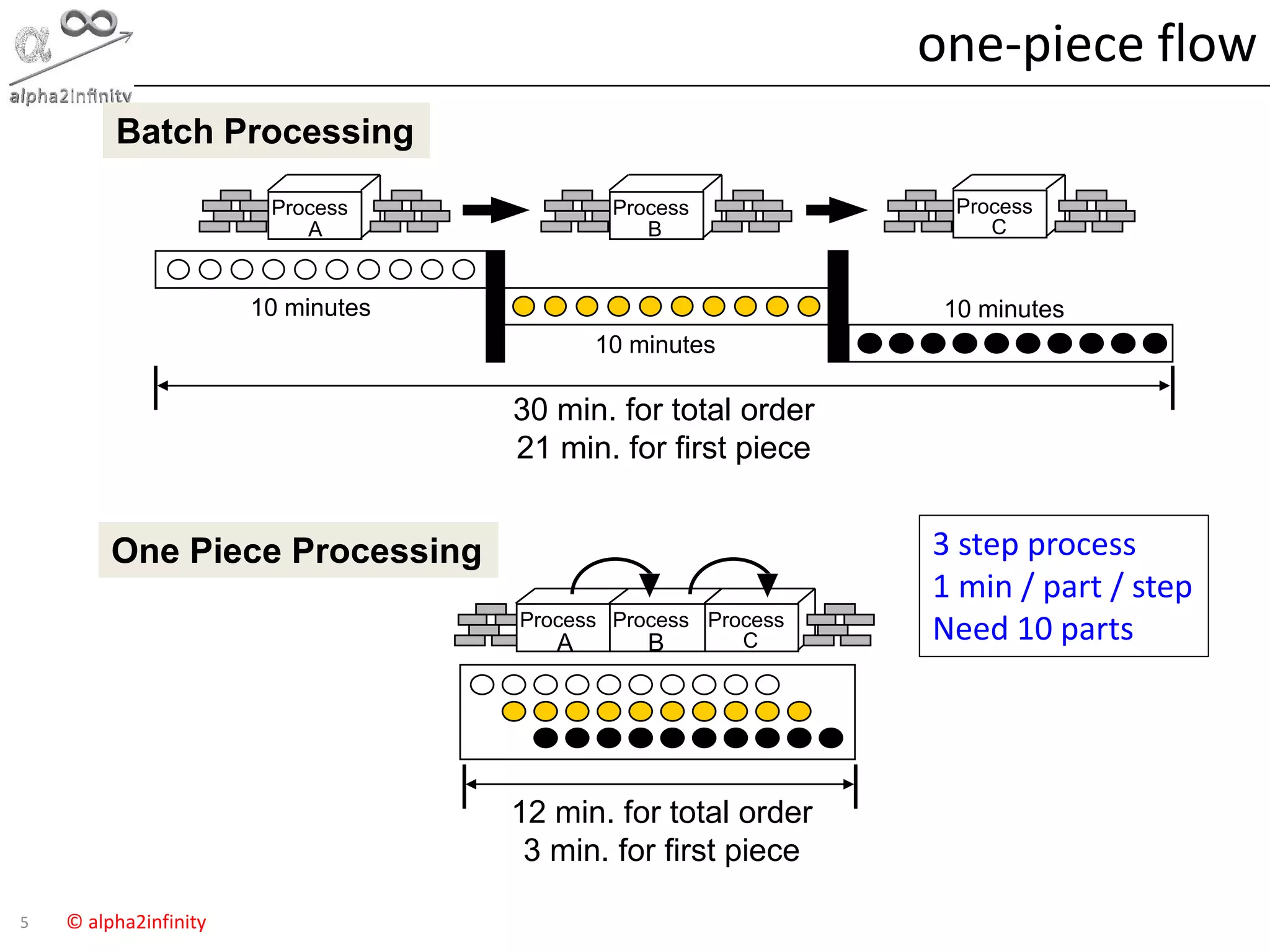 alpha2infinity

one-piece flow

Batch Processing

Process A

Process B

Process C

10 minutes

10 minutes

10 minutes

30 min. for total order
21 min. for first piece

One Piece Processing

Process A

Process B

Process C

3 step process
1 min / part / step
Need 10 parts

12 min. for total order
3 min. for first piece

5

© alpha2infinity