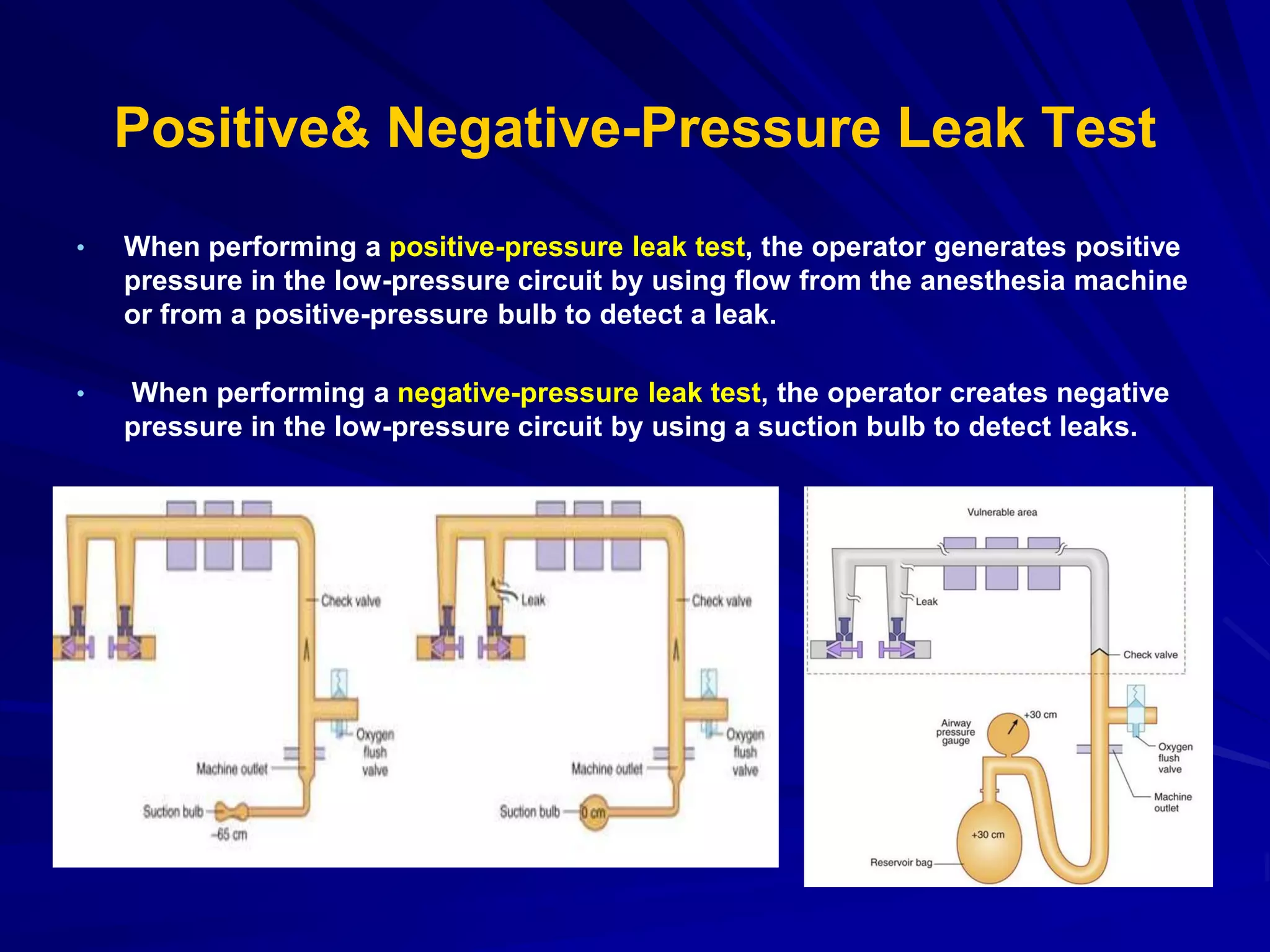 Positive& Negative-Pressure Leak Test

• When performing a positive-pressure leak test, the operator generates positive pressure in the low-pressure circuit by using flow from the anesthesia machine or from a positive-pressure bulb to detect a leak.

• When performing a negative-pressure leak test, the operator creates negative pressure in the low-pressure circuit by using a suction bulb to detect leaks.

Check valve
Oxygen flush valve
Machine outlet
Suction bulb
−65 cm

Leak
Check valve
Oxygen flush valve
Machine outlet
Suction bulb
0 cm

Vulnerable area
Leak
Check valve
Airway pressure gauge
+30 cm
Oxygen flush valve
Machine outlet
+30 cm
Reservoir bag