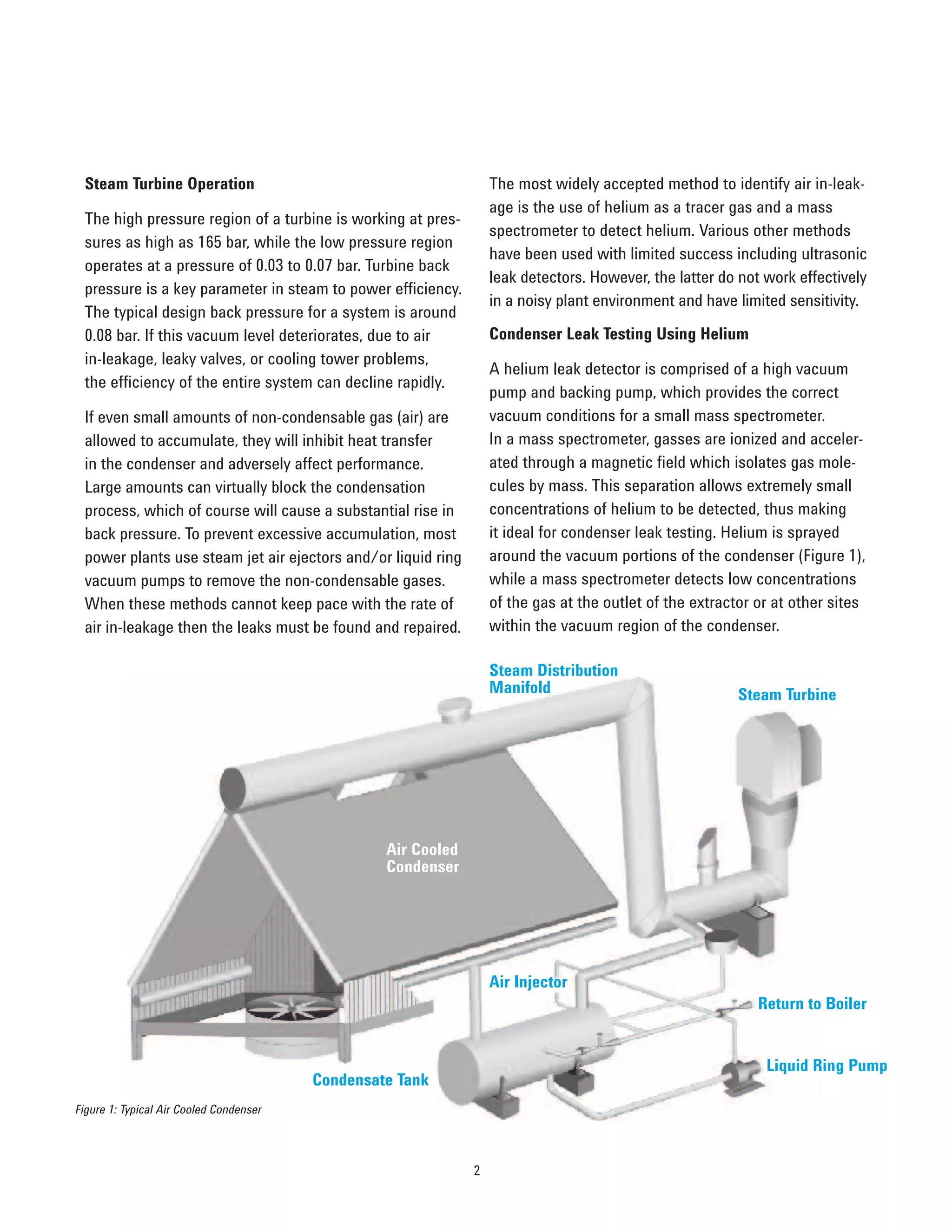 **Steam Turbine Operation**

The high pressure region of a turbine is working at pressures as high as 165 bar, while the low pressure region operates at a pressure of 0.03 to 0.07 bar. Turbine back pressure is a key parameter in steam to power efficiency. The typical design back pressure for a system is around 0.08 bar. If this vacuum level deteriorates, due to air in-leakage, leaky valves, or cooling tower problems, the efficiency of the entire system can decline rapidly.

If even small amounts of non-condensable gas (air) are allowed to accumulate, they will inhibit heat transfer in the condenser and adversely affect performance. Large amounts can virtually block the condensation process, which of course will cause a substantial rise in back pressure. To prevent excessive accumulation, most power plants use steam jet air ejectors and/or liquid ring vacuum pumps to remove the non-condensable gases. When these methods cannot keep pace with the rate of air in-leakage then the leaks must be found and repaired.

The most widely accepted method to identify air in-leakage is the use of helium as a tracer gas and a mass spectrometer to detect helium. Various other methods have been used with limited success including ultrasonic leak detectors. However, the latter do not work effectively in a noisy plant environment and have limited sensitivity.

**Condenser Leak Testing Using Helium**

A helium leak detector is comprised of a high vacuum pump and backing pump, which provides the correct vacuum conditions for a small mass spectrometer.
In a mass spectrometer, gasses are ionized and accelerated through a magnetic field which isolates gas molecules by mass. This separation allows extremely small concentrations of helium to be detected, thus making it ideal for condenser leak testing. Helium is sprayed around the vacuum portions of the condenser (Figure 1), while a mass spectrometer detects low concentrations of the gas at the outlet of the extractor or at other sites within the vacuum region of the condenser.

Steam Distribution Manifold
Steam Turbine
Air Cooled Condenser
Air Injector
Return to Boiler
Liquid Ring Pump
Condensate Tank

Figure 1: Typical Air Cooled Condenser

2