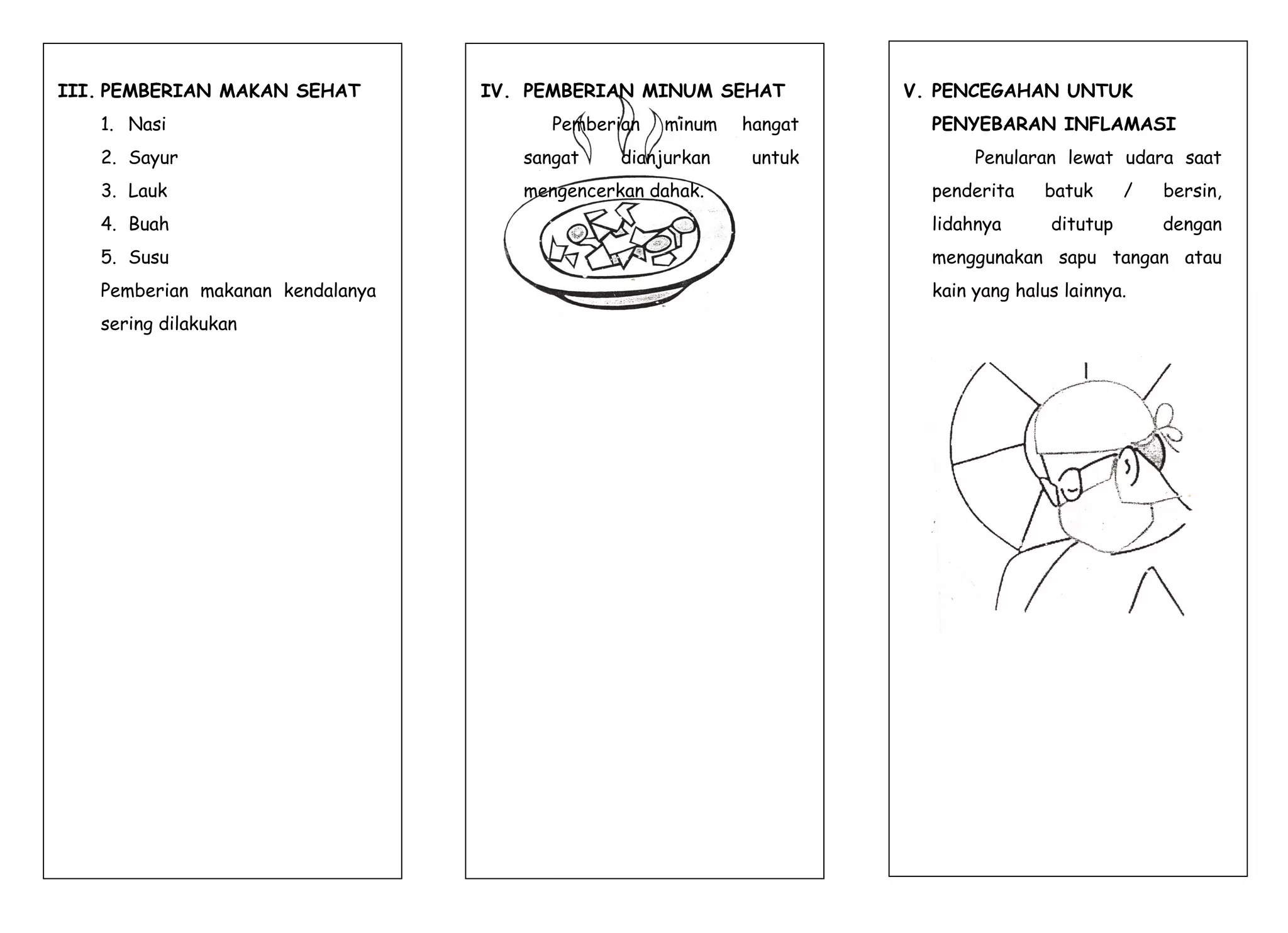 III. PEMBERIAN MAKAN SEHAT

1. Nasi
2. Sayur
3. Lauk
4. Buah
5. Susu

Pemberian makanan kendalanya sering dilakukan

IV. PEMBERIAN MINUM SEHAT

Pemberian minum hangat sangat dianjurkan untuk mengencerkan dahak.

V. PENCEGAHAN UNTUK PENYEBARAN INFLAMASI

Penularan lewat udara saat penderita batuk / bersin, lidahnya ditutup dengan menggunakan sapu tangan atau kain yang halus lainnya.