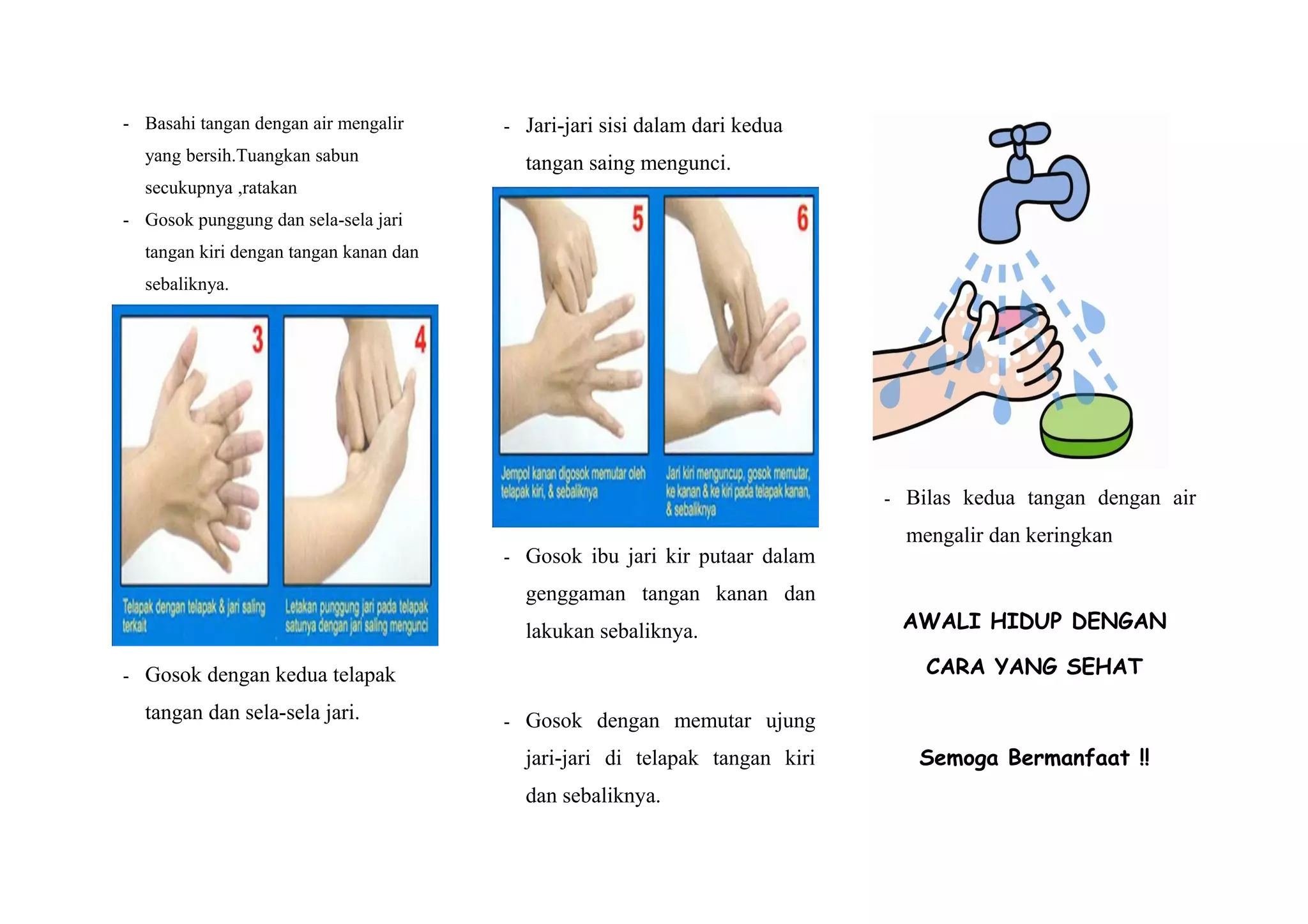 - Basahi tangan dengan air mengalir yang bersih.Tuangkan sabun secukupnya ,ratakan
- Gosok punggung dan sela-sela jari tangan kiri dengan tangan kanan dan sebaliknya.

3

4

Telapak dengan telapak & jari saling terkait

Letakan punggung jari pada telapak satunya dengan jari saling mengunci

- Gosok dengan kedua telapak tangan dan sela-sela jari.

- Jari-jari sisi dalam dari kedua tangan saing mengunci.

5

6

Jempol kanan digosok memutar oleh telapak kiri, & sebaliknya

Jari kiri menguncup, gosok memutar, ke kanan & ke kiri pada telapak kanan, & sebaliknya

- Gosok ibu jari kir putaar dalam genggaman tangan kanan dan lakukan sebaliknya.

- Gosok dengan memutar ujung jari-jari di telapak tangan kiri dan sebaliknya.

- Bilas kedua tangan dengan air mengalir dan keringkan

AWALI HIDUP DENGAN CARA YANG SEHAT

Semoga Bermanfaat !!