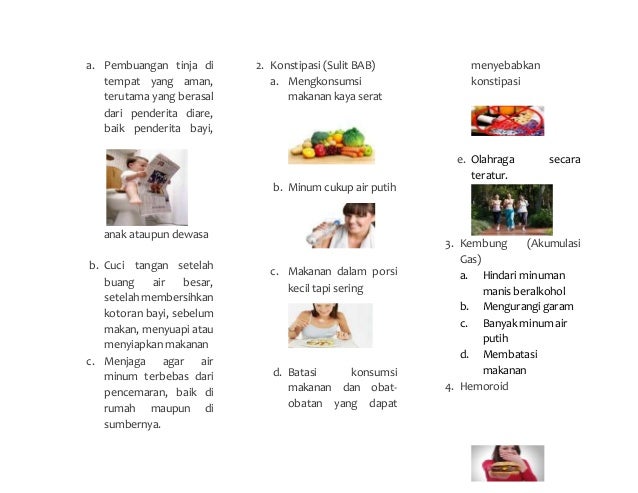 a. Pembuangan tinja di tempat yang aman, terutama yang berasal dari penderita diare, baik penderita bayi,

anak ataupun dewasa

b. Cuci tangan setelah buang air besar, setelah membersihkan kotoran bayi, sebelum makan, menyuapi atau menyiapkan makanan

c. Menjaga agar air minum terbebas dari pencemaran, baik di rumah maupun di sumbernya.

2. Konstipasi (Sulit BAB)

a. Mengkonsumsi makanan kaya serat

b. Minum cukup air putih

c. Makanan dalam porsi kecil tapi sering

d. Batasi konsumsi makanan dan obat-obatan yang dapat menyebabkan konstipasi

e. Olahraga secara teratur.

3. Kembung (Akumulasi Gas)

a. Hindari minuman manis beralkohol

b. Mengurangi garam

c. Banyak minum air putih

d. Membatasi makanan

4. Hemoroid