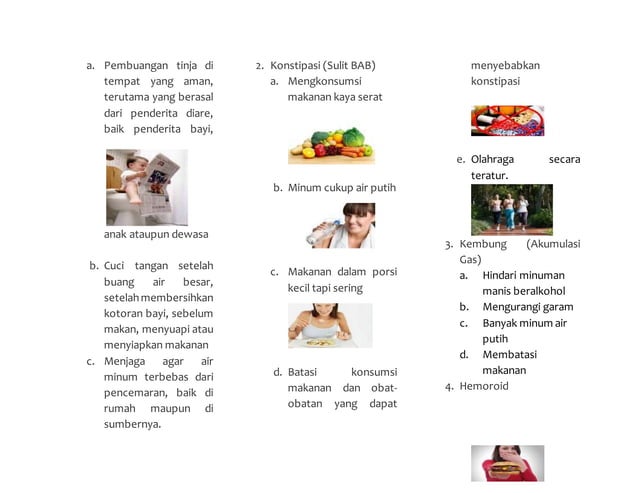 a. Pembuangan tinja di tempat yang aman, terutama yang berasal dari penderita diare, baik penderita bayi,

anak ataupun dewasa

b. Cuci tangan setelah buang air besar, setelah membersihkan kotoran bayi, sebelum makan, menyuapi atau menyiapkan makanan

c. Menjaga agar air minum terbebas dari pencemaran, baik di rumah maupun di sumbernya.

2. Konstipasi (Sulit BAB)

a. Mengkonsumsi makanan kaya serat

b. Minum cukup air putih

c. Makanan dalam porsi kecil tapi sering

d. Batasi konsumsi makanan dan obat-obatan yang dapat menyebabkan konstipasi

e. Olahraga secara teratur.

3. Kembung (Akumulasi Gas)

a. Hindari minuman manis beralkohol

b. Mengurangi garam

c. Banyak minum air putih

d. Membatasi makanan

4. Hemoroid