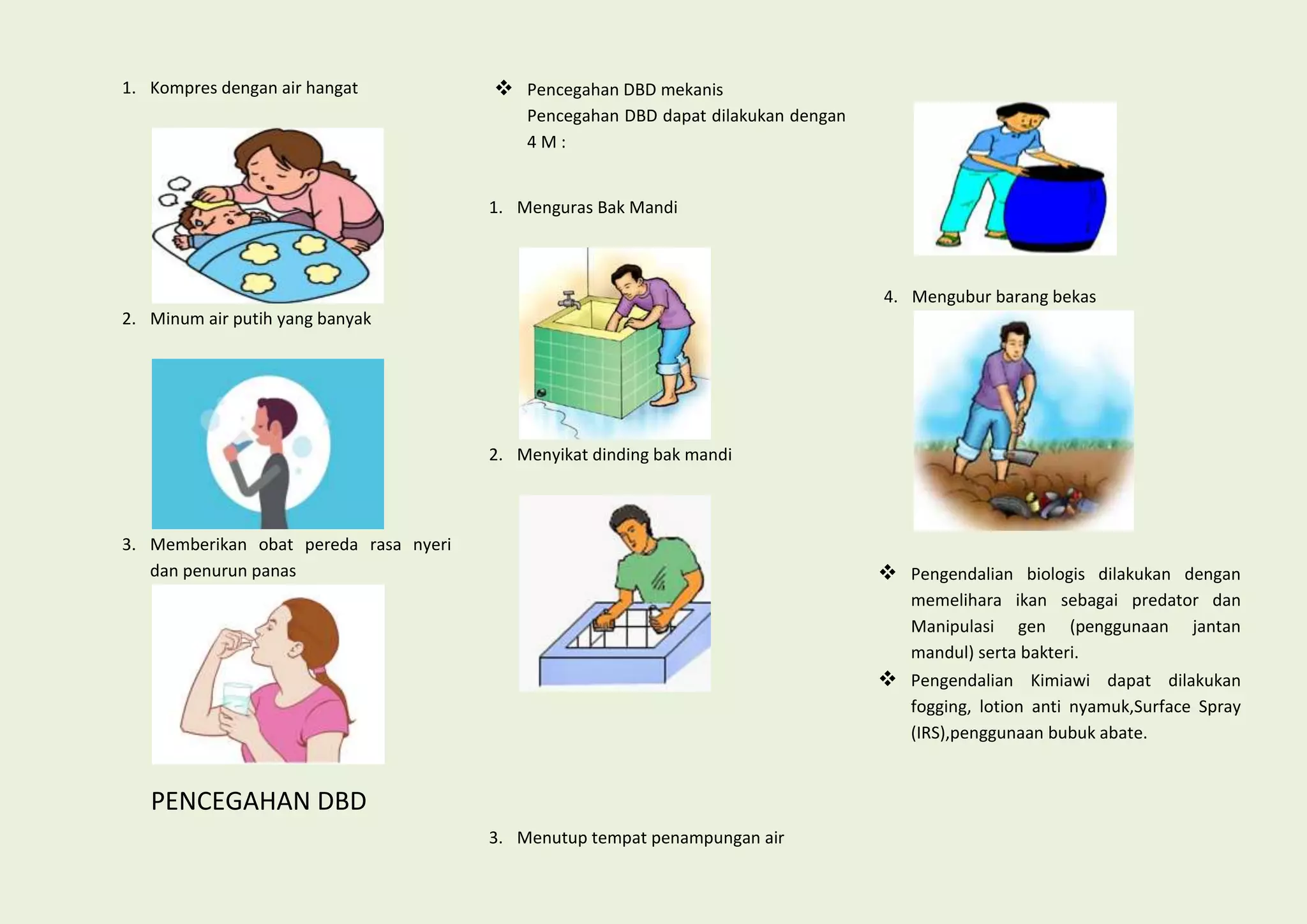 1. Kompres dengan air hangat

2. Minum air putih yang banyak

3. Memberikan obat pereda rasa nyeri dan penurun panas

PENCEGAHAN DBD

❖ Pencegahan DBD mekanis
Pencegahan DBD dapat dilakukan dengan 4 M :

1. Menguras Bak Mandi

2. Menyikat dinding bak mandi

3. Menutup tempat penampungan air

4. Mengubur barang bekas

❖ Pengendalian biologis dilakukan dengan memelihara ikan sebagai predator dan Manipulasi gen (penggunaan jantan mandul) serta bakteri.

❖ Pengendalian Kimiawi dapat dilakukan fogging, lotion anti nyamuk,Surface Spray (IRS),penggunaan bubuk abate.