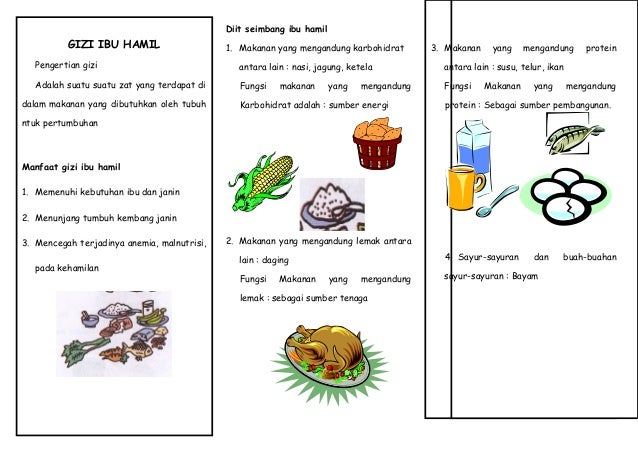 GIZI IBU HAMIL

Pengertian gizi

Adalah suatu suatu zat yang terdapat di dalam makanan yang dibutuhkan oleh tubuh ntuk pertumbuhan

Manfaat gizi ibu hamil

1. Memenuhi kebutuhan ibu dan janin

2. Menunjang tumbuh kembang janin

3. Mencegah terjadinya anemia, malnutrisi, pada kehamilan

Diit seimbang ibu hamil

1. Makanan yang mengandung karbohidrat antara lain : nasi, jagung, ketela

Fungsi makanan yang mengandung Karbohidrat adalah : sumber energi

2. Makanan yang mengandung lemak antara lain : daging

Fungsi Makanan yang mengandung lemak : sebagai sumber tenaga

3. Makanan yang mengandung protein antara lain : susu, telur, ikan

Fungsi Makanan yang mengandung protein : Sebagai sumber pembangunan.

4. Sayur-sayuran dan buah-buahan sayur-sayuran : Bayam