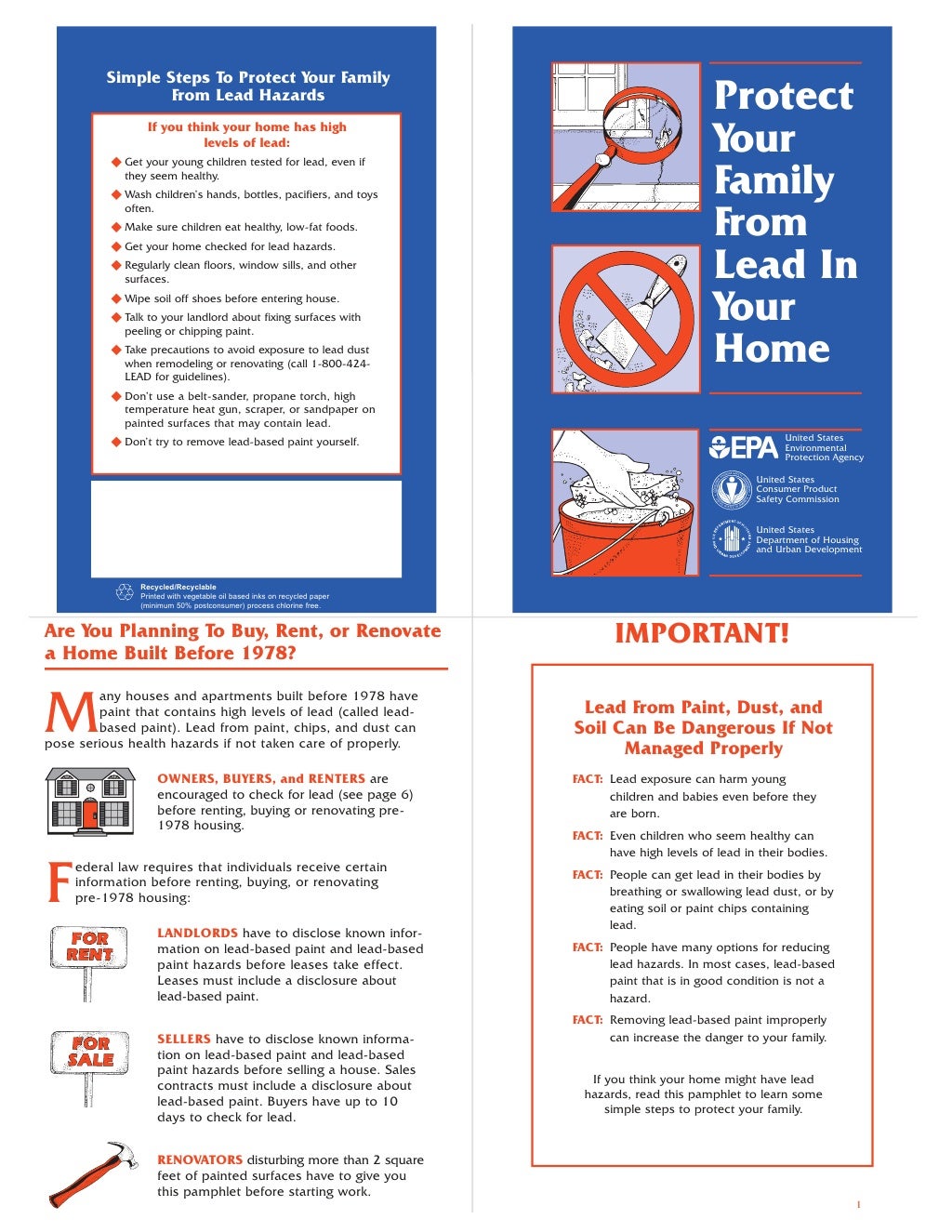 Simple Steps To Protect Your Family From Lead Hazards

If you think your home has high levels of lead:

◆ Get your young children tested for lead, even if they seem healthy.
◆ Wash children's hands, bottles, pacifiers, and toys often.
◆ Make sure children eat healthy, low-fat foods.
◆ Get your home checked for lead hazards.
◆ Regularly clean floors, window sills, and other surfaces.
◆ Wipe soil off shoes before entering house.
◆ Talk to your landlord about fixing surfaces with peeling or chipping paint.
◆ Take precautions to avoid exposure to lead dust when remodeling or renovating (call 1-800-424-LEAD for guidelines).
◆ Don't use a belt-sander, propane torch, high temperature heat gun, scraper, or sandpaper on painted surfaces that may contain lead.
◆ Don't try to remove lead-based paint yourself.

Recycled/Recyclable
Printed with vegetable oil based inks on recycled paper (minimum 50% postconsumer) process chlorine free.

Protect Your Family From Lead In Your Home

EPA United States Environmental Protection Agency

United States Consumer Product Safety Commission

United States Department of Housing and Urban Development

Are You Planning To Buy, Rent, or Renovate a Home Built Before 1978?

Many houses and apartments built before 1978 have paint that contains high levels of lead (called lead-based paint). Lead from paint, chips, and dust can pose serious health hazards if not taken care of properly.

OWNERS, BUYERS, and RENTERS are encouraged to check for lead (see page 6) before renting, buying or renovating pre-1978 housing.

Federal law requires that individuals receive certain information before renting, buying, or renovating pre-1978 housing:

FOR RENT

LANDLORDS have to disclose known information on lead-based paint and lead-based paint hazards before leases take effect. Leases must include a disclosure about lead-based paint.

FOR SALE

SELLERS have to disclose known information on lead-based paint and lead-based paint hazards before selling a house. Sales contracts must include a disclosure about lead-based paint. Buyers have up to 10 days to check for lead.

RENOVATORS disturbing more than 2 square feet of painted surfaces have to give you this pamphlet before starting work.

IMPORTANT!

Lead From Paint, Dust, and Soil Can Be Dangerous If Not Managed Properly

FACT: Lead exposure can harm young children and babies even before they are born.

FACT: Even children who seem healthy can have high levels of lead in their bodies.

FACT: People can get lead in their bodies by breathing or swallowing lead dust, or by eating soil or paint chips containing lead.

FACT: People have many options for reducing lead hazards. In most cases, lead-based paint that is in good condition is not a hazard.

FACT: Removing lead-based paint improperly can increase the danger to your family.

If you think your home might have lead hazards, read this pamphlet to learn some simple steps to protect your family.

1