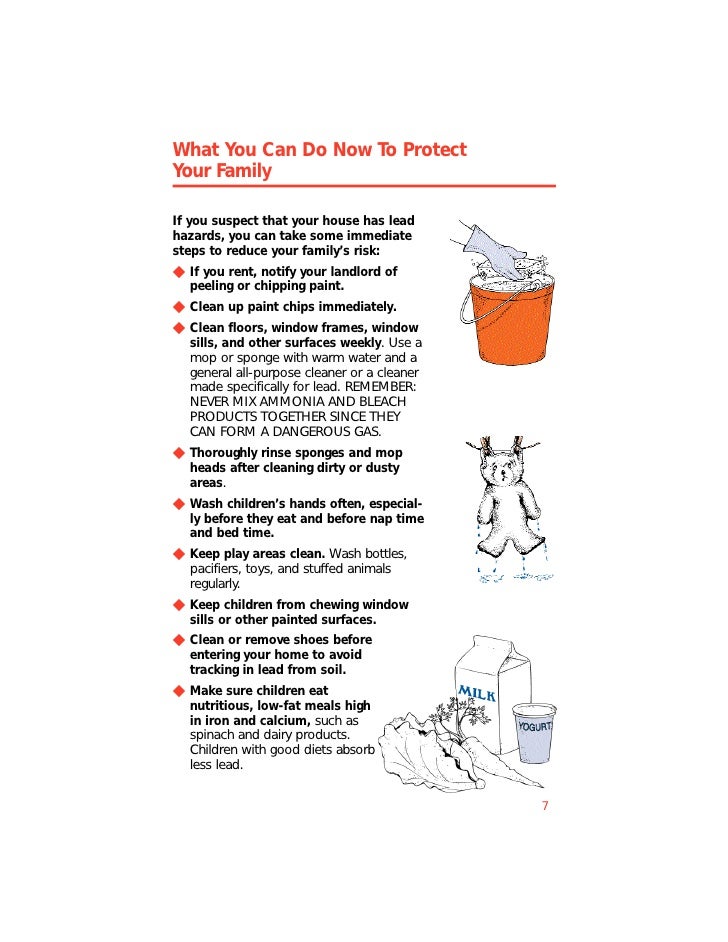 What You Can Do Now To Protect Your Family

If you suspect that your house has lead hazards, you can take some immediate steps to reduce your family's risk:

◆ If you rent, notify your landlord of peeling or chipping paint.

◆ Clean up paint chips immediately.

◆ Clean floors, window frames, window sills, and other surfaces weekly. Use a mop or sponge with warm water and a general all-purpose cleaner or a cleaner made specifically for lead. REMEMBER: NEVER MIX AMMONIA AND BLEACH PRODUCTS TOGETHER SINCE THEY CAN FORM A DANGEROUS GAS.

◆ Thoroughly rinse sponges and mop heads after cleaning dirty or dusty areas.

◆ Wash children's hands often, especially before they eat and before nap time and bed time.

◆ Keep play areas clean. Wash bottles, pacifiers, toys, and stuffed animals regularly.

◆ Keep children from chewing window sills or other painted surfaces.

◆ Clean or remove shoes before entering your home to avoid tracking in lead from soil.

◆ Make sure children eat nutritious, low-fat meals high in iron and calcium, such as spinach and dairy products. Children with good diets absorb less lead.

MILK

YOGURT

7