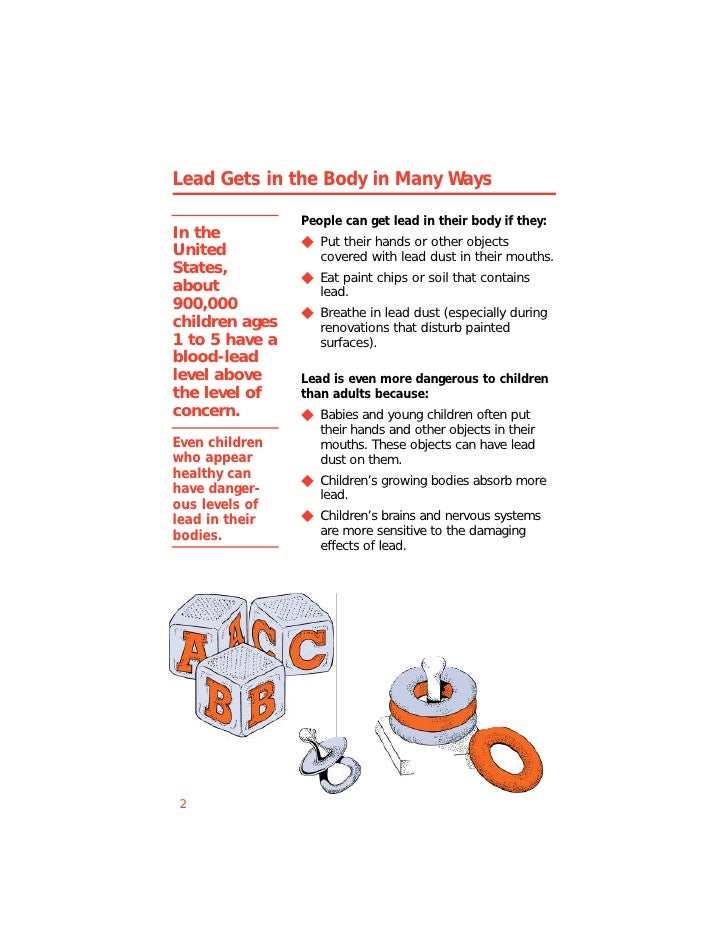 Lead Gets in the Body in Many Ways

In the United States, about 900,000 children ages 1 to 5 have a blood-lead level above the level of concern.

Even children who appear healthy can have dangerous levels of lead in their bodies.

People can get lead in their body if they:

◆ Put their hands or other objects covered with lead dust in their mouths.

◆ Eat paint chips or soil that contains lead.

◆ Breathe in lead dust (especially during renovations that disturb painted surfaces).

Lead is even more dangerous to children than adults because:

◆ Babies and young children often put their hands and other objects in their mouths. These objects can have lead dust on them.

◆ Children's growing bodies absorb more lead.

◆ Children's brains and nervous systems are more sensitive to the damaging effects of lead.

A A C C
B B

2