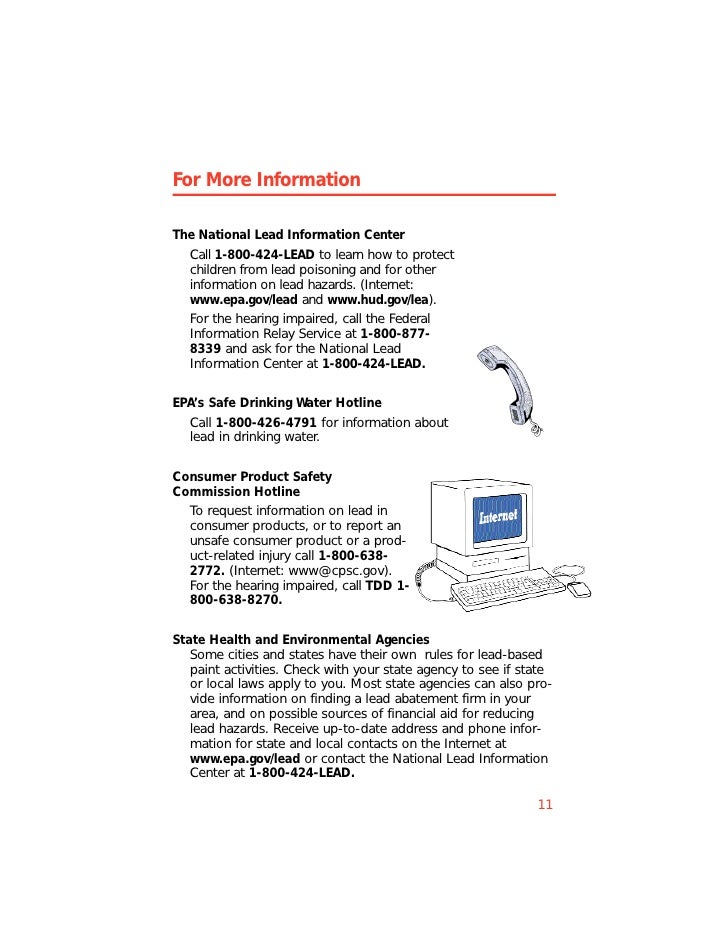 For More Information

The National Lead Information Center

Call 1-800-424-LEAD to learn how to protect children from lead poisoning and for other information on lead hazards. (Internet: www.epa.gov/lead and www.hud.gov/lea).

For the hearing impaired, call the Federal Information Relay Service at 1-800-877-8339 and ask for the National Lead Information Center at 1-800-424-LEAD.

EPA's Safe Drinking Water Hotline

Call 1-800-426-4791 for information about lead in drinking water.

Consumer Product Safety Commission Hotline

To request information on lead in consumer products, or to report an unsafe consumer product or a product-related injury call 1-800-638-2772. (Internet: www@cpsc.gov). For the hearing impaired, call TDD 1-800-638-8270.

Internet

State Health and Environmental Agencies

Some cities and states have their own rules for lead-based paint activities. Check with your state agency to see if state or local laws apply to you. Most state agencies can also provide information on finding a lead abatement firm in your area, and on possible sources of financial aid for reducing lead hazards. Receive up-to-date address and phone information for state and local contacts on the Internet at www.epa.gov/lead or contact the National Lead Information Center at 1-800-424-LEAD.

11