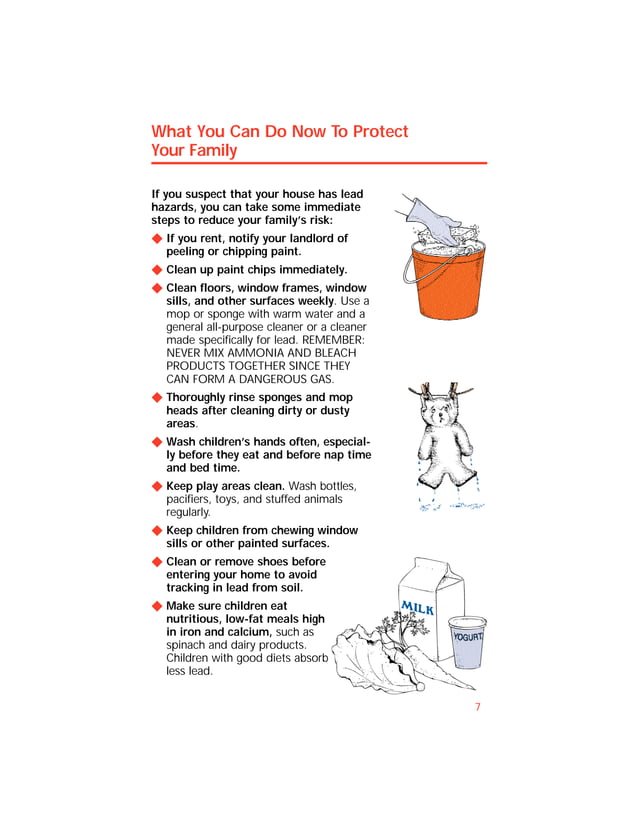 What You Can Do Now To Protect Your Family

If you suspect that your house has lead hazards, you can take some immediate steps to reduce your family's risk:

◆ If you rent, notify your landlord of peeling or chipping paint.

◆ Clean up paint chips immediately.

◆ Clean floors, window frames, window sills, and other surfaces weekly. Use a mop or sponge with warm water and a general all-purpose cleaner or a cleaner made specifically for lead. REMEMBER: NEVER MIX AMMONIA AND BLEACH PRODUCTS TOGETHER SINCE THEY CAN FORM A DANGEROUS GAS.

◆ Thoroughly rinse sponges and mop heads after cleaning dirty or dusty areas.

◆ Wash children's hands often, especially before they eat and before nap time and bed time.

◆ Keep play areas clean. Wash bottles, pacifiers, toys, and stuffed animals regularly.

◆ Keep children from chewing window sills or other painted surfaces.

◆ Clean or remove shoes before entering your home to avoid tracking in lead from soil.

◆ Make sure children eat nutritious, low-fat meals high in iron and calcium, such as spinach and dairy products. Children with good diets absorb less lead.

MILK

YOGURT

7