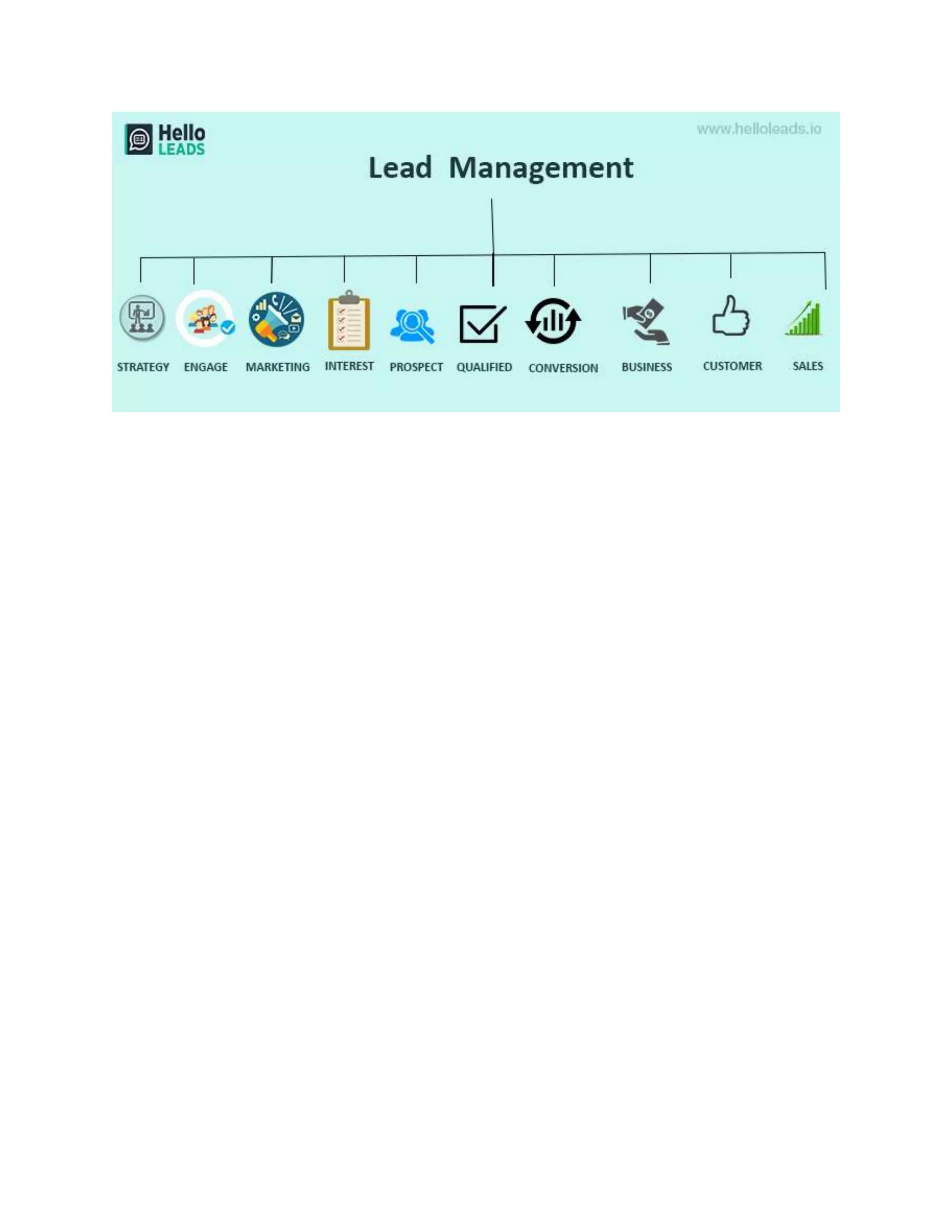 Hello LEADS

www.helloleads.io

Lead Management

STRATEGY ENGAGE MARKETING INTEREST PROSPECT QUALIFIED CONVERSION BUSINESS CUSTOMER SALES