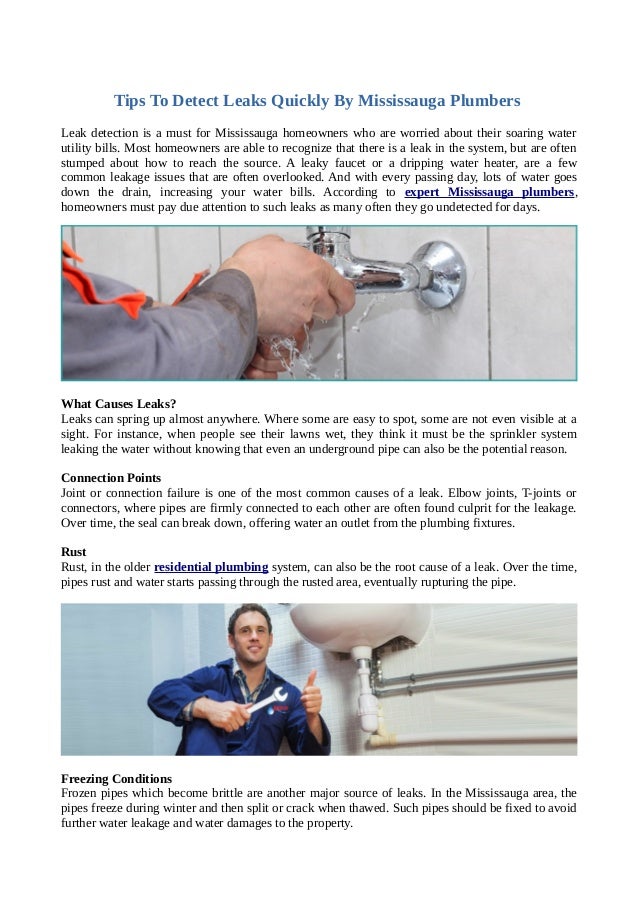 Tips To Detect Leaks Quickly By Mississauga Plumbers

Leak detection is a must for Mississauga homeowners who are worried about their soaring water utility bills. Most homeowners are able to recognize that there is a leak in the system, but are often stumped about how to reach the source. A leaky faucet or a dripping water heater, are a few common leakage issues that are often overlooked. And with every passing day, lots of water goes down the drain, increasing your water bills. According to expert Mississauga plumbers, homeowners must pay due attention to such leaks as many often they go undetected for days.

What Causes Leaks?
Leaks can spring up almost anywhere. Where some are easy to spot, some are not even visible at a sight. For instance, when people see their lawns wet, they think it must be the sprinkler system leaking the water without knowing that even an underground pipe can also be the potential reason.

Connection Points
Joint or connection failure is one of the most common causes of a leak. Elbow joints, T-joints or connectors, where pipes are firmly connected to each other are often found culprit for the leakage. Over time, the seal can break down, offering water an outlet from the plumbing fixtures.

Rust
Rust, in the older residential plumbing system, can also be the root cause of a leak. Over the time, pipes rust and water starts passing through the rusted area, eventually rupturing the pipe.

Freezing Conditions
Frozen pipes which become brittle are another major source of leaks. In the Mississauga area, the pipes freeze during winter and then split or crack when thawed. Such pipes should be fixed to avoid further water leakage and water damages to the property.